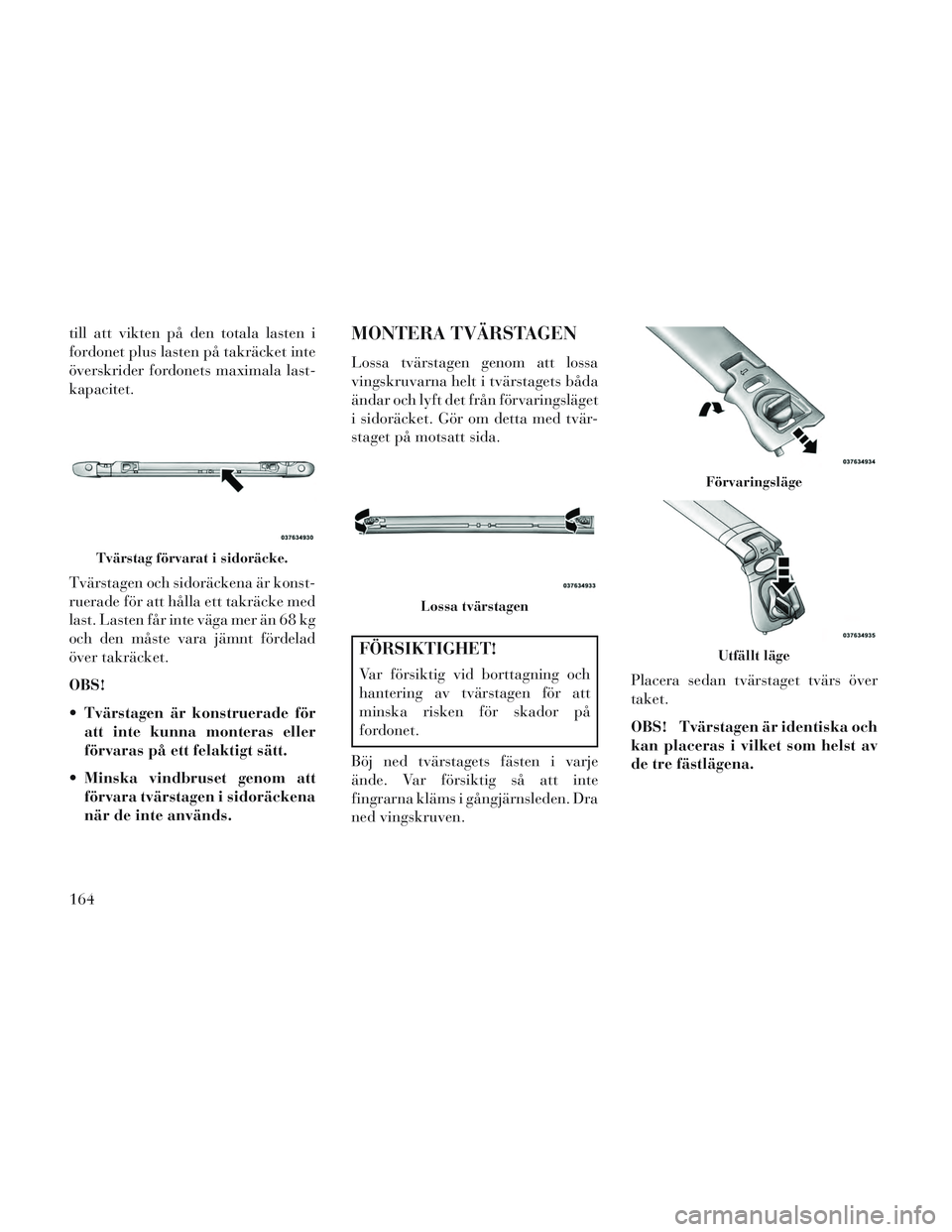 till att vikten på den totala lasten i fordonet plus lasten på takräcket inte överskrider fordonets maximala lastkapacitet.

037634930

Tvärstag förvarat i sidoräcke.

Tvärstagen och sidoräckena är konstruerade för att hålla ett takräcke med last. Lasten får inte väga mer än 68 kg och den måste vara jämnt fördelad över takräcket.

OBS!

• Tvärstagen är konstruerade för att inte kunna monteras eller förvaras på ett felaktigt sätt.

• Minska vindbruset genom att förvara tvärstagen i sidoräckena när de inte används.

MONTERA TVÄRSTAGEN

Lossa tvärstagen genom att lossa vingskruvarna helt i tvärstagets båda ändar och lyft det från förvaringsläget i sidoräcket. Gör om detta med tvärstaget på motsatt sida.

037634933

Lossa tvärstagen

FÖRSIKTIGHET!

Var försiktig vid borttagning och hantering av tvärstagen för att minska risken för skador på fordonet.

Böj ned tvärstagets fästen i varje ände. Var försiktig så att inte fingrarna kläms i gångjärnsleden. Dra ned vingskruven.

037634934

Förvaringsläge

037634935

Utfällt läge

Placera sedan tvärstaget tvärs över taket.

OBS! Tvärstagen är identiska och kan placeras i vilket som helst av de tre fästlägena.

164

carmanualsonline.info