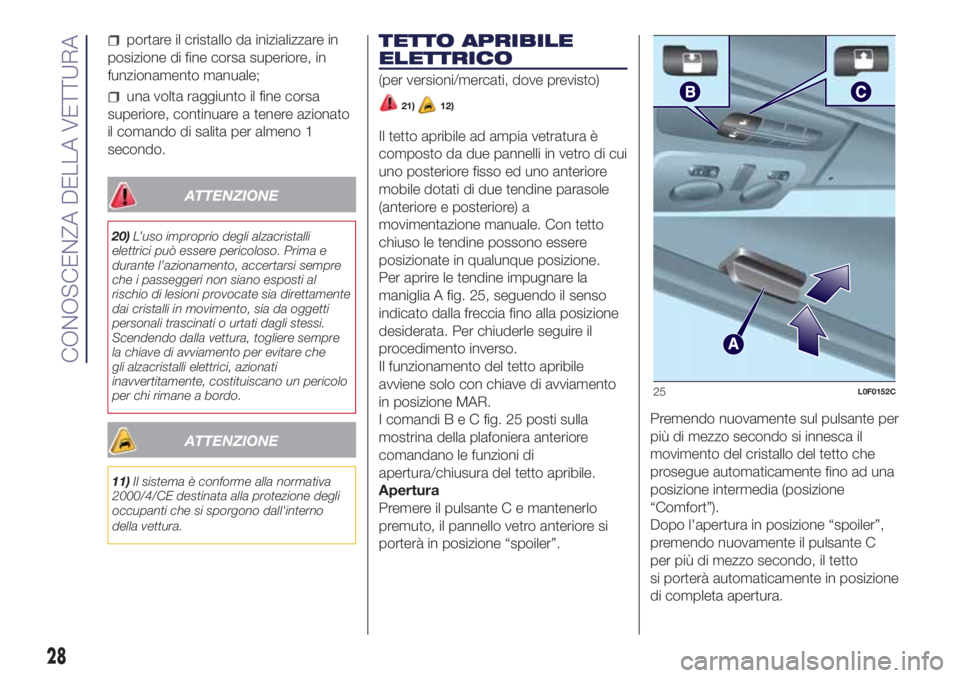 CONOSCENZA DELLA VETTURA

portare il cristallo da inizializzare in posizione di fine corsa superiore, in funzionamento manuale;

una volta raggiunto il fine corsa superiore, continuare a tenere azionato il comando di salita per almeno 1 secondo.

ATTENZIONE

20) L'uso improprio degli alzacristalli elettrici può essere pericoloso. Prima e durante l'azionamento, accertarsi sempre che i passeggeri non siano esposti al rischio di lesioni provocate sia direttamente dai cristalli in movimento, sia da oggetti personali trascinati o urtati dagli stessi. Scendendo dalla vettura, togliere sempre la chiave di avviamento per evitare che gli alzacristalli elettrici, azionati inavvertitamente, costituiscano un pericolo per chi rimane a bordo.

ATTENZIONE

11) Il sistema è conforme alla normativa 2000/4/CE destinata alla protezione degli occupanti che si sporgono dall'interno della vettura.

TETTO APRIBILE ELETTRICO

(per versioni/mercati, dove previsto)

21) 12)

Il tetto apribile ad ampia vetratura è composto da due pannelli in vetro di cui uno posteriore fisso ed uno anteriore mobile dotati di due tendine parasole (anteriore e posteriore) a movimentazione manuale. Con tetto chiuso le tendine possono essere posizionate in qualunque posizione. Per aprire le tendine impugnare la maniglia A fig. 25, seguendo il senso indicato dalla freccia fino alla posizione desiderata. Per chiuderle seguire il procedimento inverso.
Il funzionamento del tetto apribile avviene solo con chiave di avviamento in posizione MAR.
I comandi B e C fig. 25 posti sulla mostrina della plafoniera anteriore comandano le funzioni di apertura/chiusura del tetto apribile.
Apertura
Premere il pulsante C e mantenerlo premuto, il pannello vetro anteriore si porterà in posizione “spoiler”.

B C A

25 L0F0152C

Premendo nuovamente sul pulsante per più di mezzo secondo si innesca il movimento del cristallo del tetto che prosegue automaticamente fino ad una posizione intermedia (posizione “Comfort”).
Dopo l'apertura in posizione “spoiler”, premendo nuovamente il pulsante C per più di mezzo secondo, il tetto si porterà automaticamente in posizione di completa apertura.

28

carmanualsonline.info