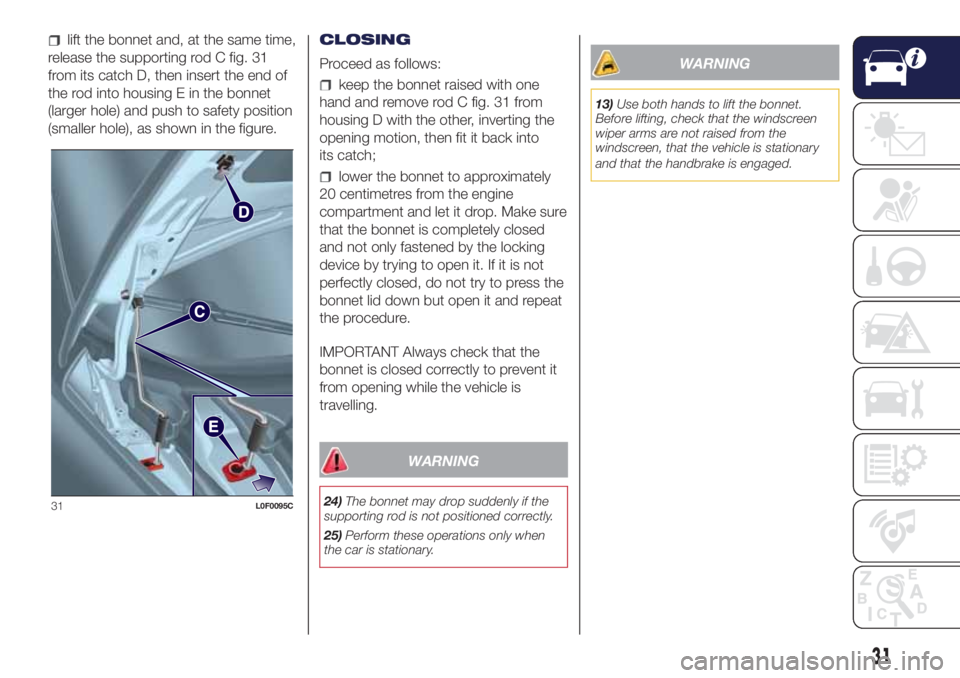 lift the bonnet and, at the same time, release the supporting rod C fig. 31 from its catch D, then insert the end of the rod into housing E in the bonnet (larger hole) and push to safety position (smaller hole), as shown in the figure.

D

C

E

31 L0F0095C

CLOSING

Proceed as follows:

keep the bonnet raised with one hand and remove rod C fig. 31 from housing D with the other, inverting the opening motion, then fit it back into its catch;

lower the bonnet to approximately 20 centimetres from the engine compartment and let it drop. Make sure that the bonnet is completely closed and not only fastened by the locking device by trying to open it. If it is not perfectly closed, do not try to press the bonnet lid down but open it and repeat the procedure.

IMPORTANT Always check that the bonnet is closed correctly to prevent it from opening while the vehicle is travelling.

WARNING

24) The bonnet may drop suddenly if the supporting rod is not positioned correctly.

25) Perform these operations only when the car is stationary.

WARNING

13) Use both hands to lift the bonnet. Before lifting, check that the windscreen wiper arms are not raised from the windscreen, that the vehicle is stationary and that the handbrake is engaged.

Z E
B A
I C T D

31

carmanualsonline.info