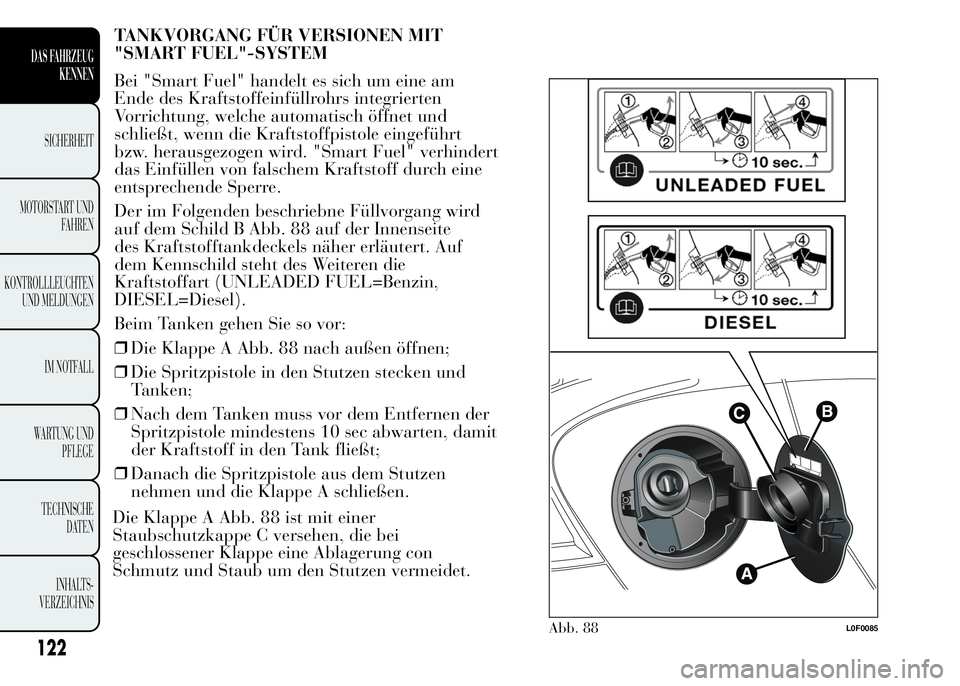 DAS FAHRZEUG KENNEN

SICHERHEIT

MOTORSTART UND FAHREN

KONTROLLLEUCHTEN UND MELDUNGEN

IM NOTFALL

WARTUNG UND PFLEGE

TECHNISCHE DATEN

INHALTS-VERZEICHNIS

122

TANKVORGANG FÜR VERSIONEN MIT "SMART FUEL"-SYSTEM

Bei "Smart Fuel" handelt es sich um eine am Ende des Kraftstoffeinfüllrohrs integrierten Vorrichtung, welche automatisch öffnet und schließt, wenn die Kraftstoffpistole eingeführt bzw. herausgezogen wird. "Smart Fuel" verhindert das Einfüllen von falschem Kraftstoff durch eine entsprechende Sperre.

Der im Folgenden beschriebne Füllvorgang wird auf dem Schild B Abb. 88 auf der Innenseite des Kraftstofftankdeckels näher erläutert. Auf dem Kennschild steht des Weiteren die Kraftstoffart (UNLEADED FUEL=Benzin, DIESEL=Diesel).

Beim Tanken gehen Sie so vor:

❒ Die Klappe A Abb. 88 nach außen öffnen;

❒ Die Spritzpistole in den Stutzen stecken und Tanken;

❒ Nach dem Tanken muss vor dem Entfernen der Spritzpistole mindestens 10 sec abwarten, damit der Kraftstoff in den Tank fließt;

❒ Danach die Spritzpistole aus dem Stutzen nehmen und die Klappe A schließen.

Die Klappe A Abb. 88 ist mit einer Staubschutzkappe C versehen, die bei geschlossener Klappe eine Ablagerung con Schmutz und Staub um den Stutzen vermeidet.

1 2 3 4
10 sec.
UNLEADED FUEL

1 2 3 4
10 sec.
DIESEL

C B A

Abb. 88

L0F0085

carmanualsonline.info