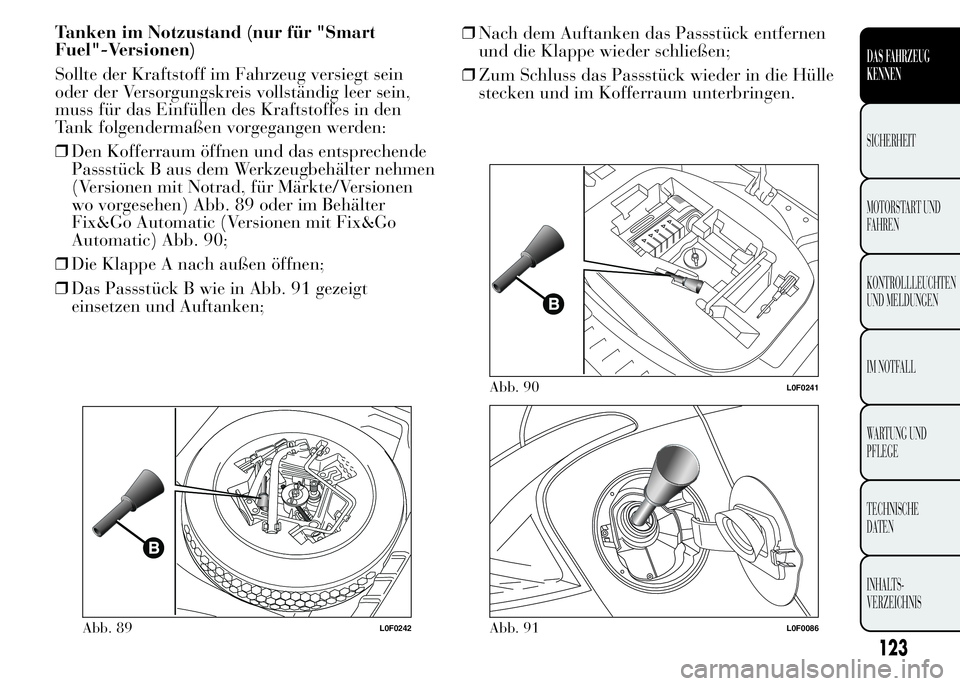 Tanken im Notzustand (nur für "Smart Fuel"-Versionen)

Sollte der Kraftstoff im Fahrzeug versiegt sein oder der Versorgungskreis vollständig leer sein, muss für das Einfüllen des Kraftstoffes in den Tank folgendermaßen vorgegangen werden:

❒ Den Kofferraum öffnen und das entsprechende Passstück B aus dem Werkzeugbehälter nehmen (Versionen mit Notrad, für Märkte/Versionen wo vorgesehen) Abb. 89 oder im Behälter Fix&Go Automatic (Versionen mit Fix&Go Automatic) Abb. 90;

❒ Die Klappe A nach außen öffnen;

❒ Das Passstück B wie in Abb. 91 gezeigt einsetzen und Auftanken;

B

Abb. 89

L0F0242

❒ Nach dem Auftanken das Passstück entfernen und die Klappe wieder schließen;

❒ Zum Schluss das Passstück wieder in die Hülle stecken und im Kofferraum unterbringen.

B

Abb. 90

L0F0241

Abb. 91

L0F0086

DAS FAHRZEUG KENNEN

SICHERHEIT

MOTORSTART UND FAHREN

KONTROLLLEUCHTEN UND MELDUNGEN

IM NOTFALL

WARTUNG UND PFLEGE

TECHNISCHE DATEN

INHALTS-VERZEICHNIS

123

carmanualsonline.info