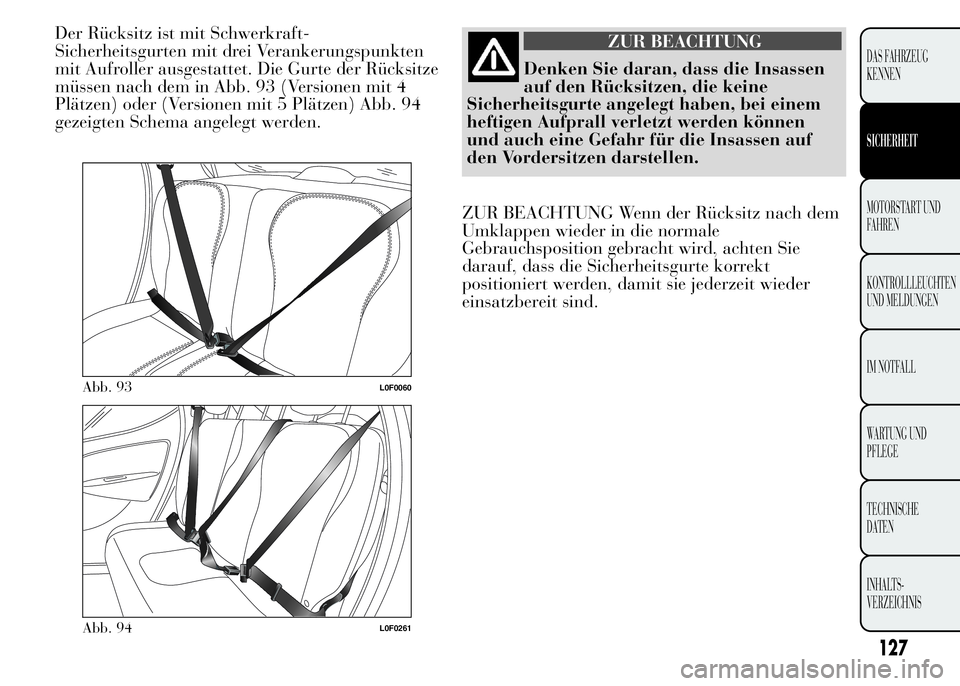 Der Rücksitz ist mit Schwerkraft-Sicherheitsgurten mit drei Verankerungspunkten mit Aufroller ausgestattet. Die Gurte der Rücksitze müssen nach dem in Abb. 93 (Versionen mit 4 Plätzen) oder (Versionen mit 5 Plätzen) Abb. 94 gezeigten Schema angelegt werden.

Abb. 93

L0F0060

Abb. 94

L0F0261

ZUR BEACHTUNG

Denken Sie daran, dass die Insassen auf den Rücksitzen, die keine Sicherheitsgurte angelegt haben, bei einem heftigen Aufprall verletzt werden können und auch eine Gefahr für die Insassen auf den Vordersitzen darstellen.

ZUR BEACHTUNG Wenn der Rücksitz nach dem Umklappen wieder in die normale Gebrauchsposition gebracht wird, achten Sie darauf, dass die Sicherheitsgurte korrekt positioniert werden, damit sie jederzeit wieder einsatzbereit sind.

DAS FAHRZEUG KENNEN

SICHERHEIT

MOTORSTART UND FAHREN

KONTROLLLEUCHTEN UND MELDUNGEN

IM NOTFALL

WARTUNG UND PFLEGE

TECHNISCHE DATEN

INHALTS-VERZEICHNIS

127

carmanualsonline.info