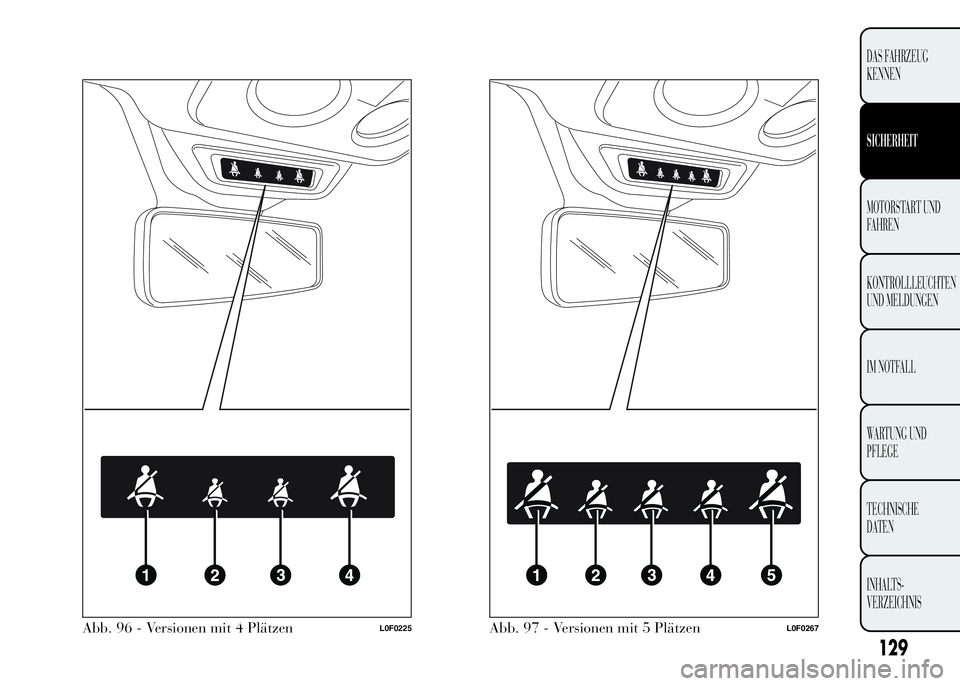 1 2 3 4

Abb. 96 - Versionen mit 4 Plätzen L0F0225

1 2 3 4 5

Abb. 97 - Versionen mit 5 Plätzen L0F0267

DAS FAHRZEUG KENNEN

SICHERHEIT

MOTORSTART UND FAHREN

KONTROLLLEUCHTEN UND MELDUNGEN

IM NOTFALL

WARTUNG UND PFLEGE

TECHNISCHE DATEN

INHALTS-VERZEICHNIS

129

carmanualsonline.info