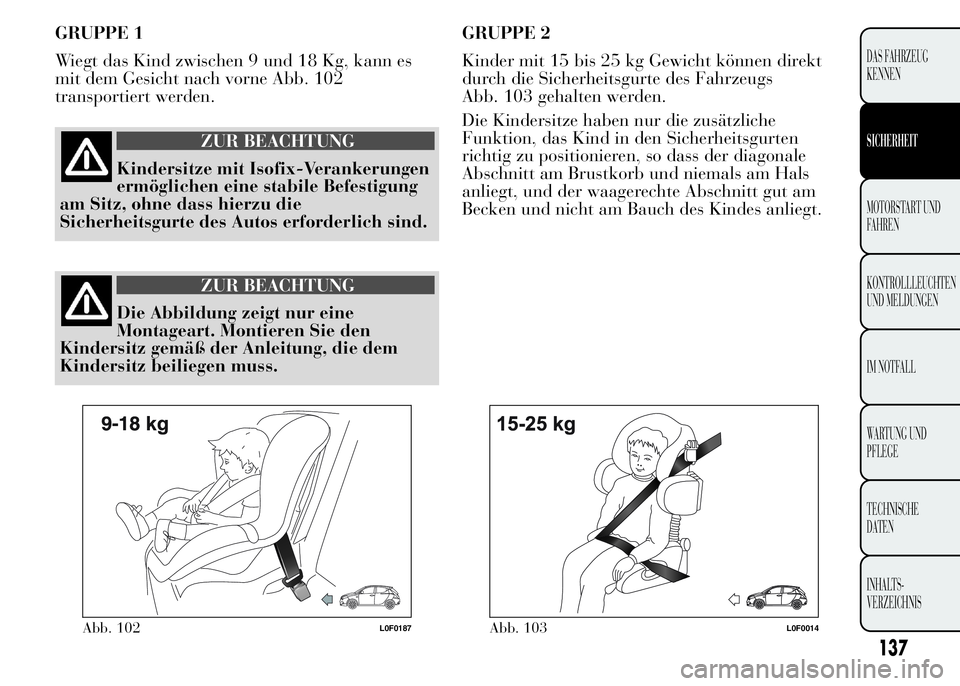 GRUPPE 1

Wiegt das Kind zwischen 9 und 18 Kg, kann es mit dem Gesicht nach vorne Abb. 102 transportiert werden.

ZUR BEACHTUNG

Kindersitze mit Isofix-Verankerungen ermöglichen eine stabile Befestigung am Sitz, ohne dass hierzu die Sicherheitsgurte des Autos erforderlich sind.

ZUR BEACHTUNG

Die Abbildung zeigt nur eine Montageart. Montieren Sie den Kindersitz gemäß der Anleitung, die dem Kindersitz beiliegen muss.

9-18 kg

Abb. 102

L0F0187

GRUPPE 2

Kinder mit 15 bis 25 kg Gewicht können direkt durch die Sicherheitsgurte des Fahrzeugs Abb. 103 gehalten werden.

Die Kindersitze haben nur die zusätzliche Funktion, das Kind in den Sicherheitsgurten richtig zu positionieren, so dass der diagonale Abschnitt am Brustkorb und niemals am Hals anliegt, und der waagerechte Abschnitt gut am Becken und nicht am Bauch des Kindes anliegt.

15-25 kg

Abb. 103

L0F0014

DAS FAHRZEUG KENNEN

SICHERHEIT

MOTORSTART UND FAHREN

KONTROLLLEUCHTEN UND MELDUNGEN

IM NOTFALL

WARTUNG UND PFLEGE

TECHNISCHE DATEN

INHALTS-VERZEICHNIS

137

carmanualsonline.info