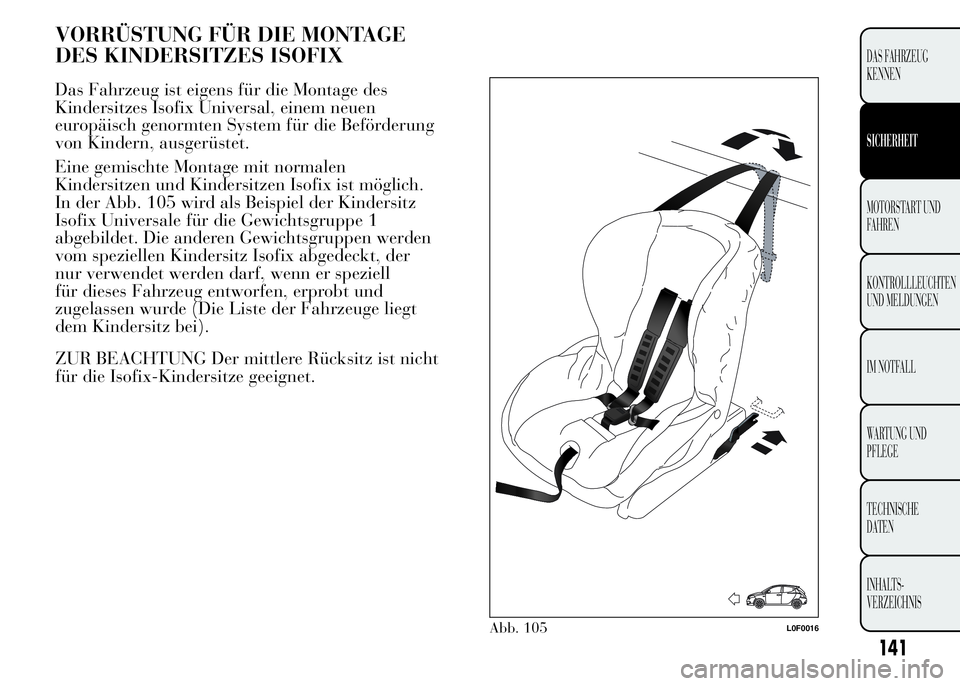 VORRÜSTUNG FÜR DIE MONTAGE DES KINDERSITZES ISOFIX

Das Fahrzeug ist eigens für die Montage des Kindersitzes Isofix Universal, einem neuen europäisch genormten System für die Beförderung von Kindern, ausgerüstet.

Eine gemischte Montage mit normalen Kindersitzen und Kindersitzen Isofix ist möglich. In der Abb. 105 wird als Beispiel der Kindersitz Isofix Universale für die Gewichtsgruppe 1 abgebildet. Die anderen Gewichtsgruppen werden vom speziellen Kindersitz Isofix abgedeckt, der nur verwendet werden darf, wenn er speziell für dieses Fahrzeug entworfen, erprobt und zugelassen wurde (Die Liste der Fahrzeuge liegt dem Kindersitz bei).

ZUR BEACHTUNG Der mittlere Rücksitz ist nicht für die Isofix-Kindersitze geeignet.

Abb. 105
L0F0016

DAS FAHRZEUG KENNEN
SICHERHEIT
MOTORSTART UND FAHREN
KONTROLLLEUCHTEN UND MELDUNGEN
IM NOTFALL
WARTUNG UND PFLEGE
TECHNISCHE DATEN
INHALTS-VERZEICHNIS

141

carmanualsonline.info