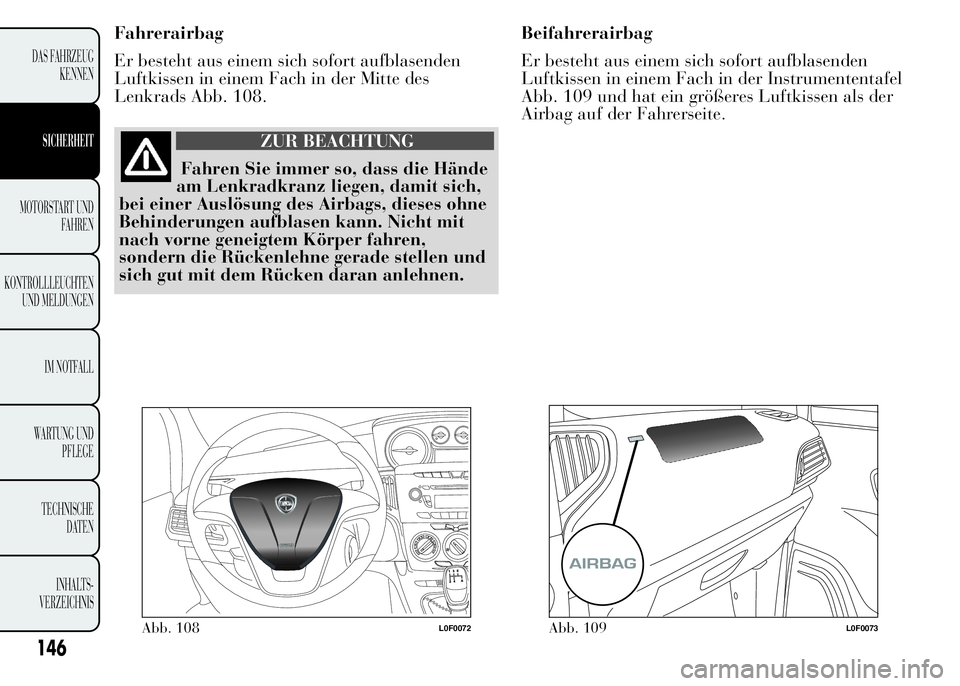 DAS FAHRZEUG KENNEN

SICHERHEIT

MOTORSTART UND FAHREN

KONTROLLLEUCHTEN UND MELDUNGEN

IM NOTFALL

WARTUNG UND PFLEGE

TECHNISCHE DATEN

INHALTS-VERZEICHNIS

146

Fahrerairbag

Er besteht aus einem sich sofort aufblasenden Luftkissen in einem Fach in der Mitte des Lenkrads Abb. 108.

ZUR BEACHTUNG

Fahren Sie immer so, dass die Hände am Lenkradkranz liegen, damit sich, bei einer Auslösung des Airbags, dieses ohne Behinderungen aufblasen kann. Nicht mit nach vorne geneigtem Körper fahren, sondern die Rückenlehne gerade stellen und sich gut mit dem Rücken daran anlehnen.

Abb. 108 L0F0072

Beifahrerairbag

Er besteht aus einem sich sofort aufblasenden Luftkissen in einem Fach in der Instrumententafel Abb. 109 und hat ein größeres Luftkissen als der Airbag auf der Fahrerseite.

AIRBAG

Abb. 109 L0F0073

carmanualsonline.info