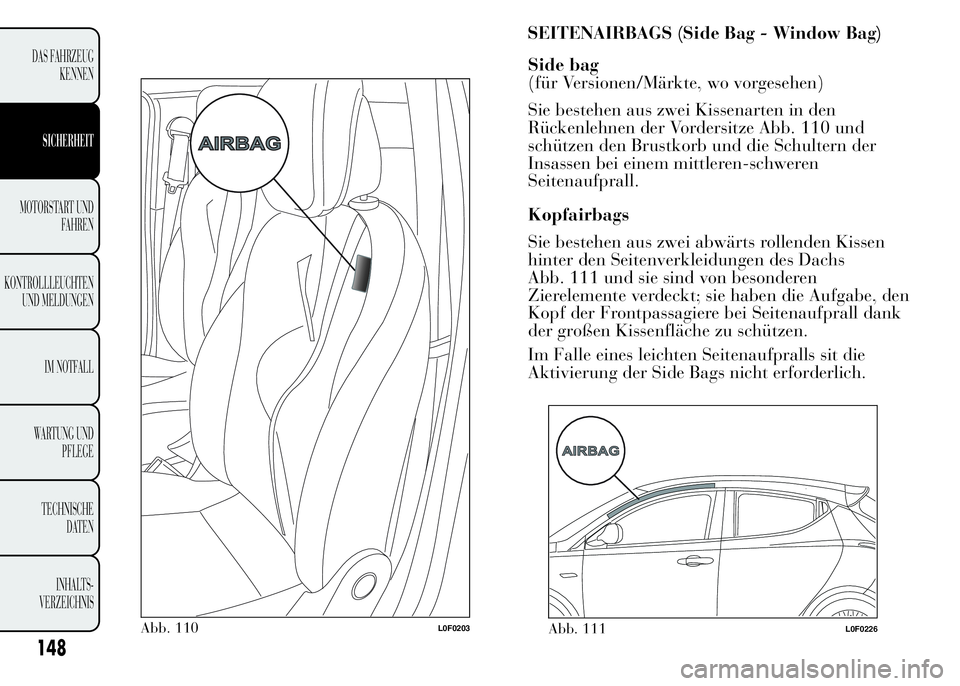 DAS FAHRZEUG KENNEN

SICHERHEIT

MOTORSTART UND FAHREN

KONTROLLLEUCHTEN UND MELDUNGEN

IM NOTFALL

WARTUNG UND PFLEGE

TECHNISCHE DATEN

INHALTS-VERZEICHNIS

148

AIRBAG

Abb. 110

L0F0203

SEITENAIRBAGS (Side Bag - Window Bag)

Side bag
(für Versionen/Märkte, wo vorgesehen)

Sie bestehen aus zwei Kissenarten in den Rückenlehnen der Vordersitze Abb. 110 und schützen den Brustkorb und die Schultern der Insassen bei einem mittleren-schweren Seitenaufprall.

Kopfairbags

Sie bestehen aus zwei abwärts rollenden Kissen hinter den Seitenverkleidungen des Dachs Abb. 111 und sie sind von besonderen Zierelemente verdeckt; sie haben die Aufgabe, den Kopf der Frontpassagiere bei Seitenaufprall dank der großen Kissenfläche zu schützen.

Im Falle eines leichten Seitenaufpralls sit die Aktivierung der Side Bags nicht erforderlich.

AIRBAG

Abb. 111

L0F0226

carmanualsonline.info