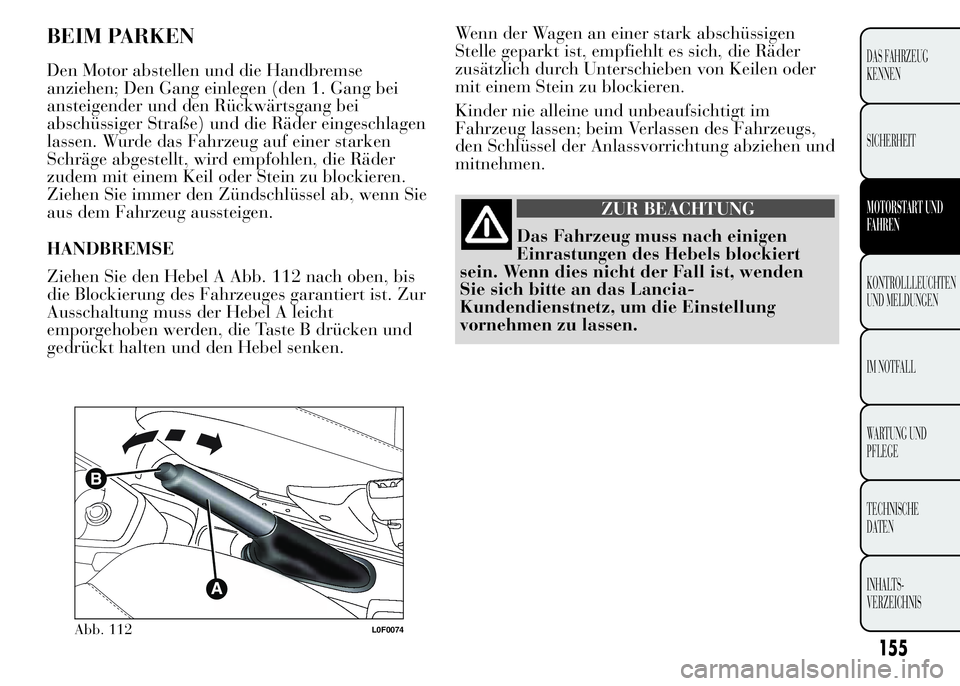 BEIM PARKEN

Den Motor abstellen und die Handbremse anziehen; Den Gang einlegen (den 1. Gang bei ansteigender und den Rückwärtsgang bei abschüssiger Straße) und die Räder eingeschlagen lassen. Wurde das Fahrzeug auf einer starken Schräge abgestellt, wird empfohlen, die Räder zudem mit einem Keil oder Stein zu blockieren. Ziehen Sie immer den Zündschlüssel ab, wenn Sie aus dem Fahrzeug aussteigen.

HANDBREMSE

Ziehen Sie den Hebel A Abb. 112 nach oben, bis die Blockierung des Fahrzeuges garantiert ist. Zur Ausschaltung muss der Hebel A leicht emporgehoben werden, die Taste B drücken und gedrückt halten und den Hebel senken.

B

A

Abb. 112

L0F0074

Wenn der Wagen an einer stark abschüssigen Stelle geparkt ist, empfiehlt es sich, die Räder zusätzlich durch Unterschieben von Keilen oder mit einem Stein zu blockieren.

Kinder nie alleine und unbeaufsichtigt im Fahrzeug lassen; beim Verlassen des Fahrzeugs, den Schlüssel der Anlassvorrichtung abziehen und mitnehmen.

ZUR BEACHTUNG

Das Fahrzeug muss nach einigen Einrastungen des Hebels blockiert sein. Wenn dies nicht der Fall ist, wenden Sie sich bitte an das Lancia-Kundendienstnetz, um die Einstellung vornehmen zu lassen.

DAS FAHRZEUG KENNEN

SICHERHEIT

MOTORSTART UND FAHREN

KONTROLLLEUCHTEN UND MELDUNGEN

IM NOTFALL

WARTUNG UND PFLEGE

TECHNISCHE DATEN

INHALTS-VERZEICHNIS

155

carmanualsonline.info