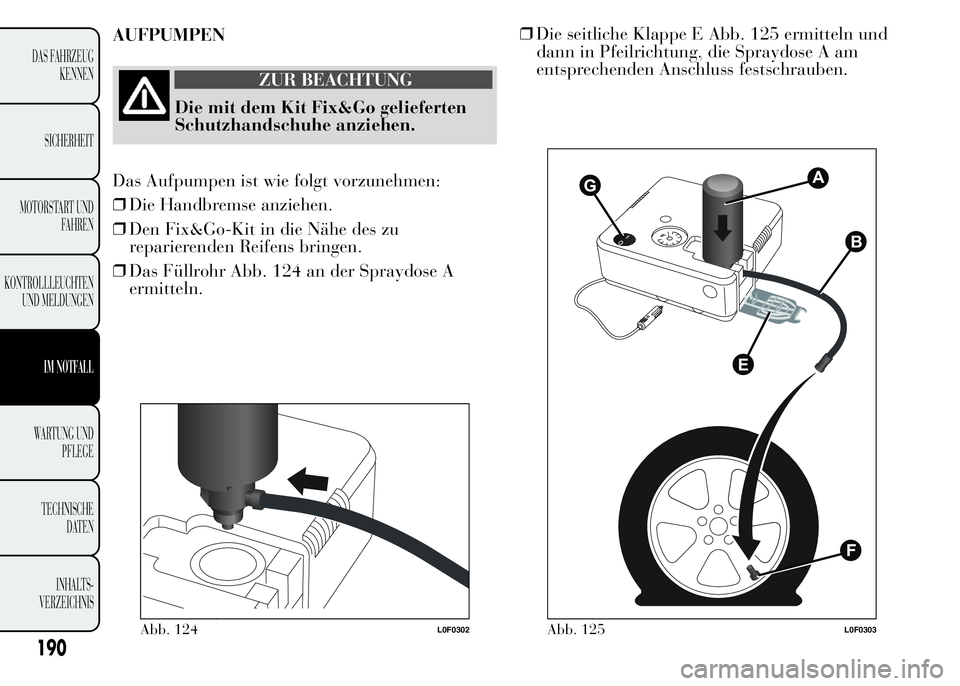 DAS FAHRZEUG KENNEN

SICHERHEIT

MOTORSTART UND FAHREN

KONTROLLLEUCHTEN UND MELDUNGEN

IM NOTFALL

WARTUNG UND PFLEGE

TECHNISCHE DATEN

INHALTS-VERZEICHNIS

190

AUFPUMPEN

ZUR BEACHTUNG

Die mit dem Kit Fix&Go gelieferten Schutzhandschuhe anziehen.

Das Aufpumpen ist wie folgt vorzunehmen:

❒ Die Handbremse anziehen.

❒ Den Fix&Go-Kit in die Nähe des zu reparierenden Reifens bringen.

❒ Das Füllrohr Abb. 124 an der Spraydose A ermitteln.

Abb. 124 L0F0302

❒ Die seitliche Klappe E Abb. 125 ermitteln und dann in Pfeilrichtung, die Spraydose A am entsprechenden Anschluss festschrauben.

G

A

B

E

F

Abb. 125 L0F0303

carmanualsonline.info