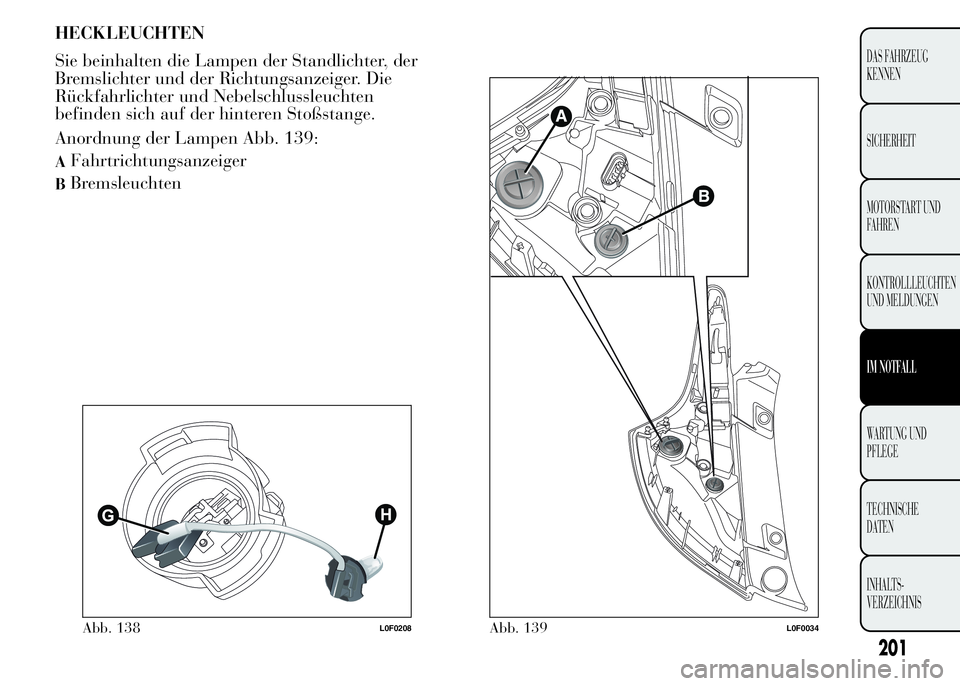 HECKLEUCHTEN

Sie beinhalten die Lampen der Standlichter, der Bremslichter und der Richtungsanzeiger. Die Rückfahrlichter und Nebelschlussleuchten befinden sich auf der hinteren Stoßstange.

Anordnung der Lampen Abb. 139:

A Fahrtrichtungsanzeiger

B Bremsleuchten

G

H

Abb. 138

L0F0208

A

B

Abb. 139

L0F0034

DAS FAHRZEUG KENNEN

SICHERHEIT

MOTORSTART UND FAHREN

KONTROLLLEUCHTEN UND MELDUNGEN

IM NOTFALL

WARTUNG UND PFLEGE

TECHNISCHE DATEN

INHALTS-VERZEICHNIS

201

carmanualsonline.info