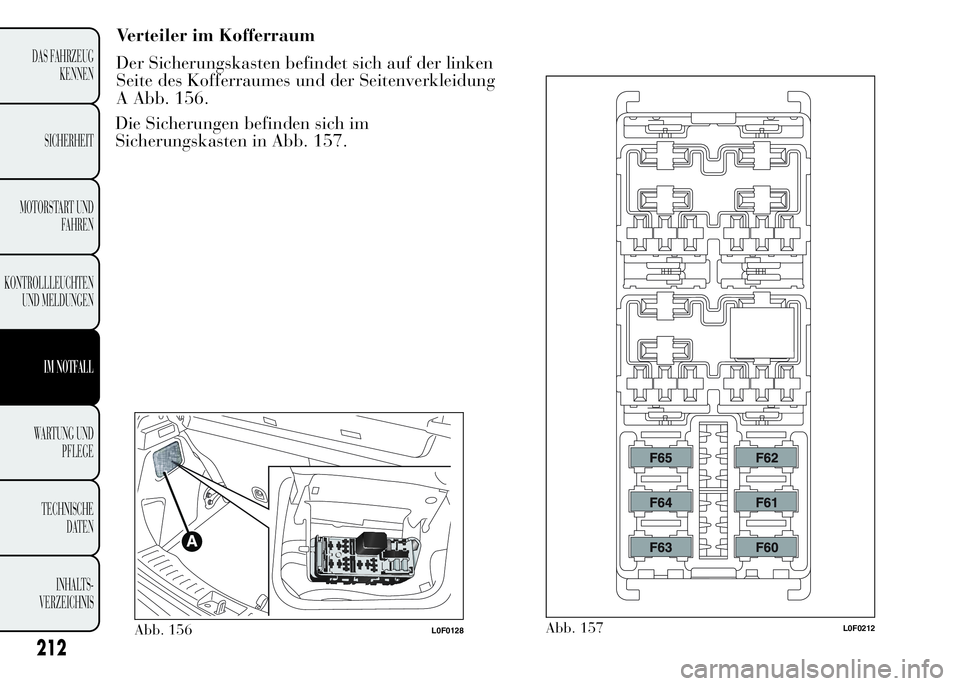 DAS FAHRZEUG KENNEN

SICHERHEIT

MOTORSTART UND FAHREN

KONTROLLLEUCHTEN UND MELDUNGEN

IM NOTFALL

WARTUNG UND PFLEGE

TECHNISCHE DATEN

INHALTS-VERZEICHNIS

212

Verteiler im Kofferraum

Der Sicherungskasten befindet sich auf der linken Seite des Kofferraumes und der Seitenverkleidung A Abb. 156.

Die Sicherungen befinden sich im Sicherungskasten in Abb. 157.

A

Abb. 156

L0F0128

F65

F62

F64

F61

F63

F60

Abb. 157

L0F0212

carmanualsonline.info