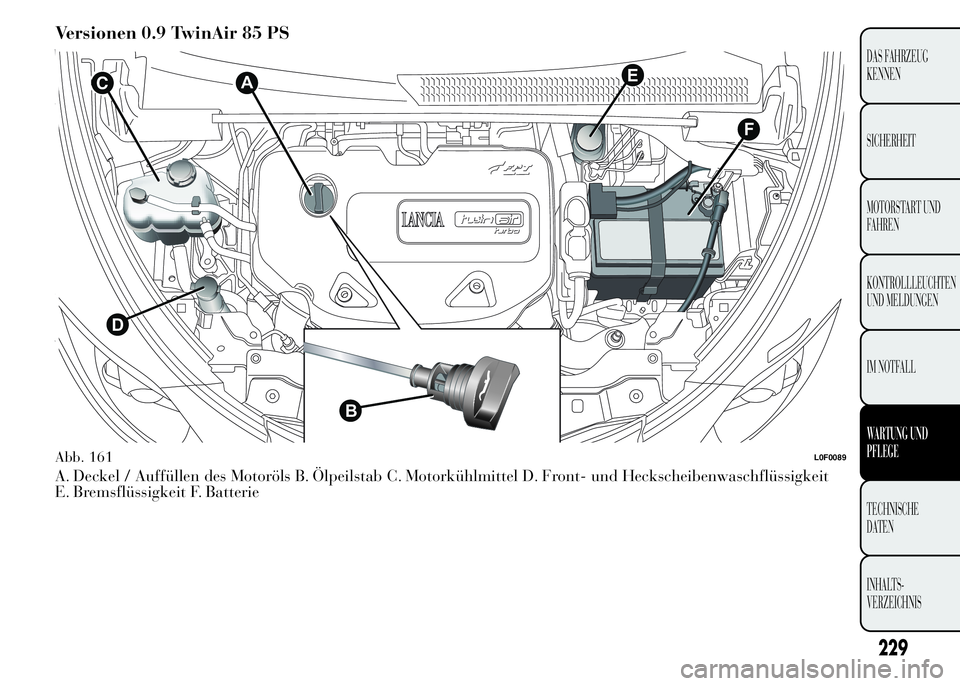 Versionen 0.9 TwinAir 85 PS

C
A
E
F
D
B

LANCIA
twinair
turbo

Abb. 161
L0F0089

A. Deckel / Auffüllen des Motoröls B. Ölpeilstab C. Motorkühlmittel D. Front- und Heckscheibenwaschflüssigkeit E. Bremsflüssigkeit F. Batterie

DAS FAHRZEUG KENNEN

SICHERHEIT

MOTORSTART UND FAHREN

KONTROLLLEUCHTEN UND MELDUNGEN

IM NOTFALL

WARTUNG UND PFLEGE

TECHNISCHE DATEN

INHALTS-VERZEICHNIS

229

carmanualsonline.info