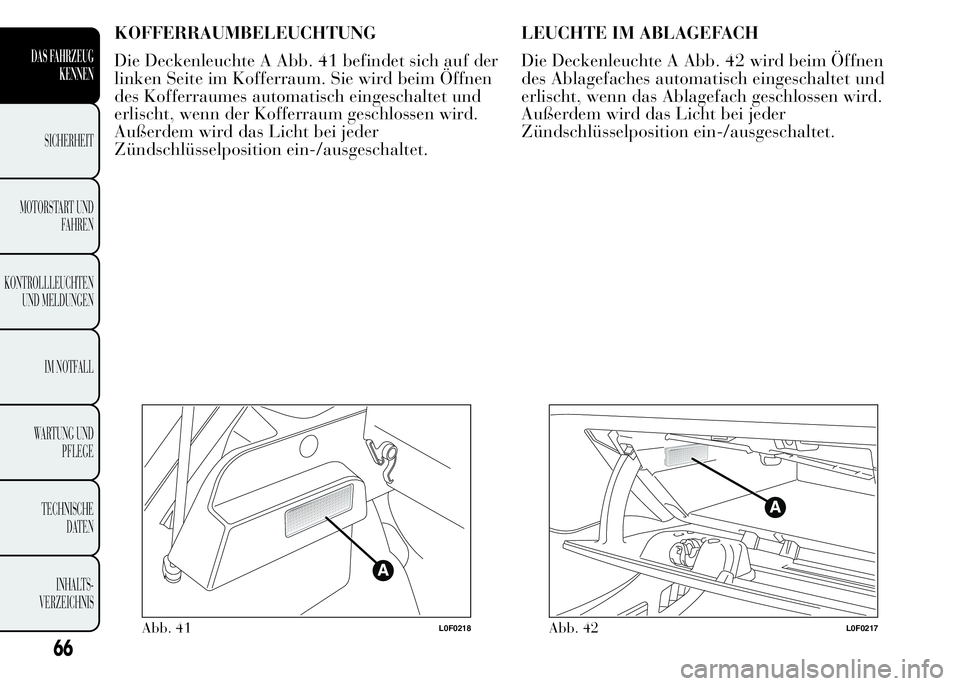 DAS FAHRZEUG KENNEN

SICHERHEIT

MOTORSTART UND FAHREN

KONTROLLLEUCHTEN UND MELDUNGEN

IM NOTFALL

WARTUNG UND PFLEGE

TECHNISCHE DATEN

INHALTS-VERZEICHNIS

66

KOFFERRAUMBELEUCHTUNG

Die Deckenleuchte A Abb. 41 befindet sich auf der linken Seite im Kofferraum. Sie wird beim Öffnen des Kofferraumes automatisch eingeschaltet und erlischt, wenn der Kofferraum geschlossen wird. Außerdem wird das Licht bei jeder Zündschlüsselposition ein-/ausgeschaltet.

A

Abb. 41

L0F0218

LEUCHTE IM ABLAGEFACH

Die Deckenleuchte A Abb. 42 wird beim Öffnen des Ablagefaches automatisch eingeschaltet und erlischt, wenn das Ablagefach geschlossen wird. Außerdem wird das Licht bei jeder Zündschlüsselposition ein-/ausgeschaltet.

A

Abb. 42

L0F0217

carmanualsonline.info