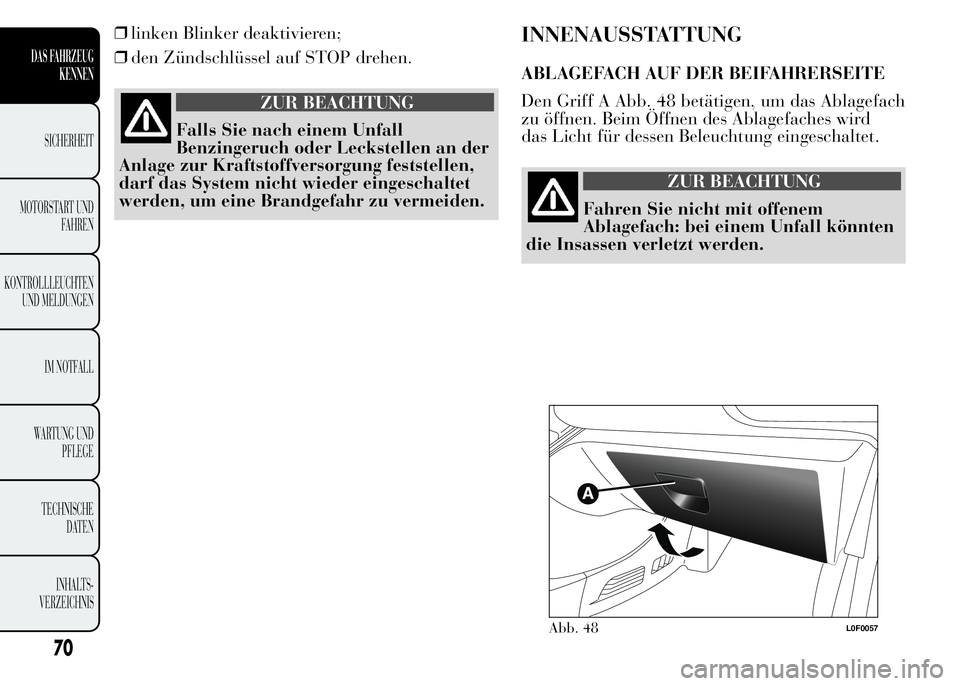 DAS FAHRZEUG KENNEN

SICHERHEIT

MOTORSTART UND FAHREN

KONTROLLLEUCHTEN UND MELDUNGEN

IM NOTFALL

WARTUNG UND PFLEGE

TECHNISCHE DATEN

INHALTS-VERZEICHNIS

70

❒ linken Blinker deaktivieren;

❒ den Zündschlüssel auf STOP drehen.

ZUR BEACHTUNG

Falls Sie nach einem Unfall Benzingeruch oder Leckstellen an der Anlage zur Kraftstoffversorgung feststellen, darf das System nicht wieder eingeschaltet werden, um eine Brandgefahr zu vermeiden.

INNENAUSSTATTUNG

ABLAGEFACH AUF DER BEIFAHRERSEITE

Den Griff A Abb. 48 betätigen, um das Ablagefach zu öffnen. Beim Öffnen des Ablagefaches wird das Licht für dessen Beleuchtung eingeschaltet.

ZUR BEACHTUNG

Fahren Sie nicht mit offenem Ablagefach: bei einem Unfall könnten die Insassen verletzt werden.

A

Abb. 48

L0F0057

carmanualsonline.info