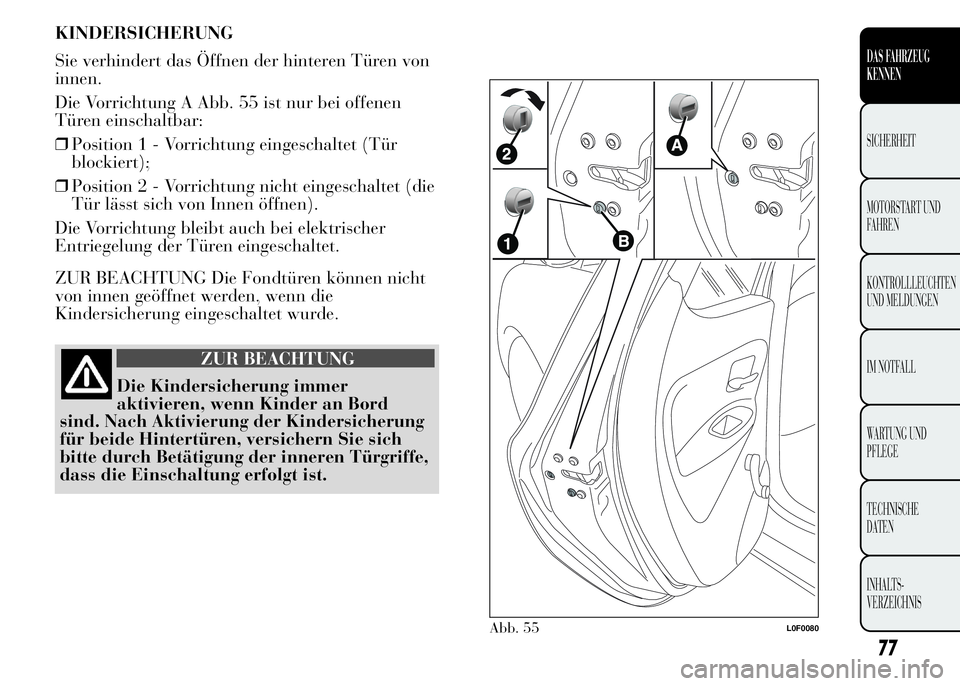 KINDERSICHERUNG

Sie verhindert das Öffnen der hinteren Türen von innen.

Die Vorrichtung A Abb. 55 ist nur bei offenen Türen einschaltbar:

❒ Position 1 - Vorrichtung eingeschaltet (Tür blockiert);

❒ Position 2 - Vorrichtung nicht eingeschaltet (die Tür lässt sich von Innen öffnen).

Die Vorrichtung bleibt auch bei elektrischer Entriegelung der Türen eingeschaltet.

ZUR BEACHTUNG Die Fondtüren können nicht von innen geöffnet werden, wenn die Kindersicherung eingeschaltet wurde.

ZUR BEACHTUNG

Die Kindersicherung immer aktivieren, wenn Kinder an Bord sind. Nach Aktivierung der Kindersicherung für beide Hintertüren, versichern Sie sich bitte durch Betätigung der inneren Türgriffe, dass die Einschaltung erfolgt ist.

2

A

1

B

Abb. 55

L0F0080

DAS FAHRZEUG KENNEN

SICHERHEIT

MOTORSTART UND FAHREN

KONTROLLLEUCHTEN UND MELDUNGEN

IM NOTFALL

WARTUNG UND PFLEGE

TECHNISCHE DATEN

INHALTS-VERZEICHNIS

77

carmanualsonline.info