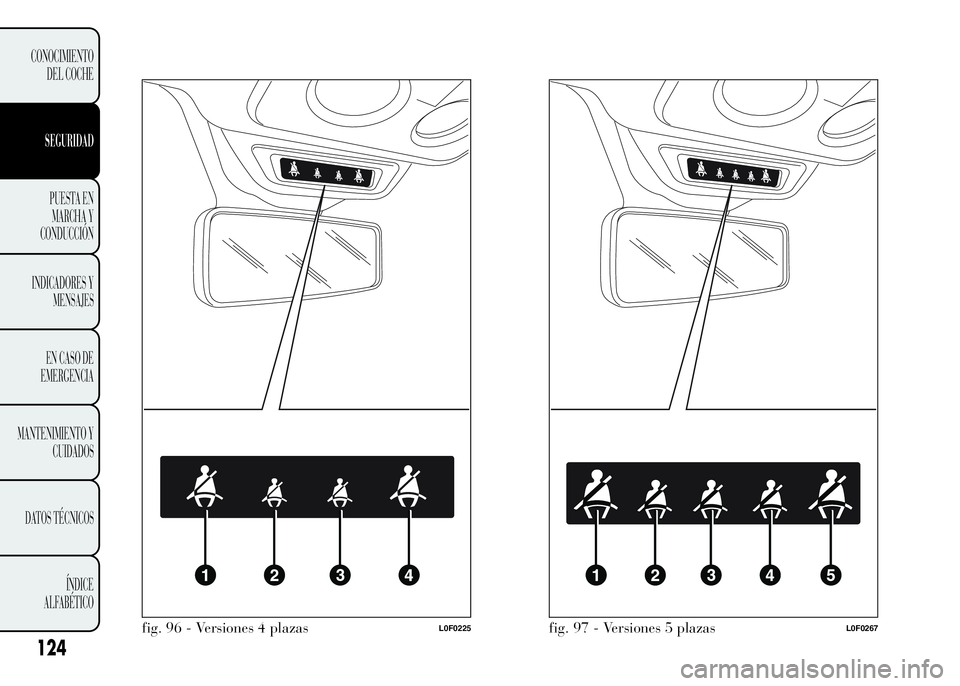 CONOCIMIENTO DEL COCHE

SEGURIDAD

PUESTA EN MARCHA Y CONDUCCIÓN

INDICADORES Y MENSAJES

EN CASO DE EMERGENCIA

MANTENIMIENTO Y CUIDADOS

DATOS TÉCNICOS

ÍNDICE ALFABÉTICO

124

1 2 3 4

fig. 96 - Versiones 4 plazas

L0F0225

1 2 3 4 5

fig. 97 - Versiones 5 plazas

L0F0267

carmanualsonline.info