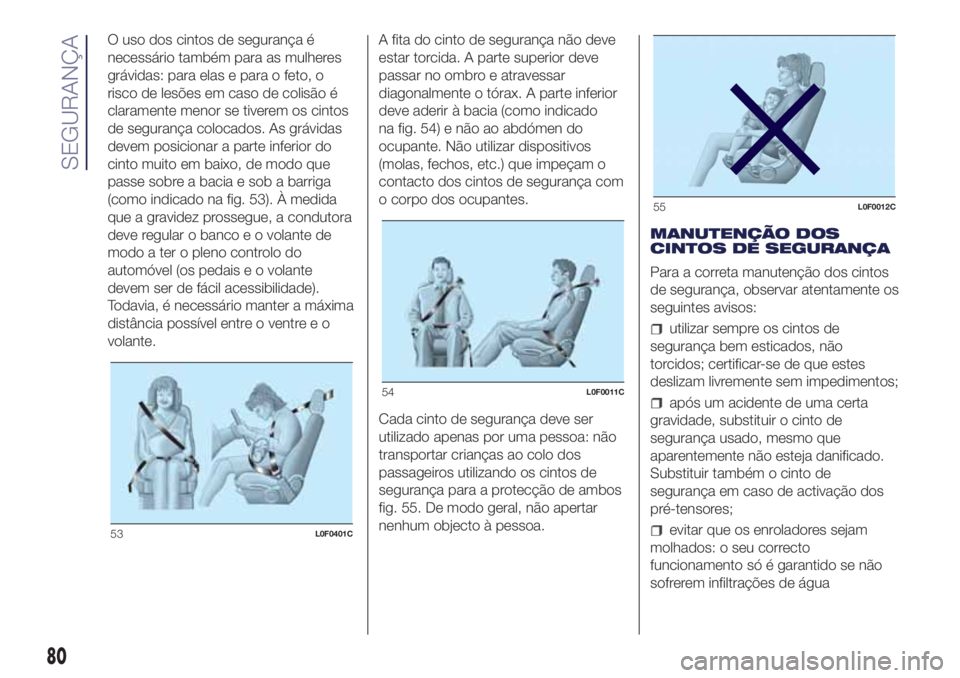 SEGURANÇA

O uso dos cintos de segurança é necessário também para as mulheres grávidas: para elas e para o feto, o risco de lesões em caso de colisão é claramente menor se tiverem os cintos de segurança colocados. As grávidas devem posicionar a parte inferior do cinto muito em baixo, de modo que passe sobre a bacia e sob a barriga (como indicado na fig. 53). À medida que a gravidez prossegue, a condutora deve regular o banco e o volante de modo a ter o pleno controlo do automóvel (os pedais e o volante devem ser de fácil acessibilidade). Todavia, é necessário manter a máxima distância possível entre o ventre e o volante.

53 L0F0401C

A fita do cinto de segurança não deve estar torcida. A parte superior deve passar no ombro e atravessar diagonalmente o tórax. A parte inferior deve aderir à bacia (como indicado na fig. 54) e não ao abdómen do ocupante. Não utilizar dispositivos (molas, fechos, etc.) que impeçam o contacto dos cintos de segurança com o corpo dos ocupantes.

54 L0F0011C

Cada cinto de segurança deve ser utilizado apenas por uma pessoa: não transportar crianças ao colo dos passageiros utilizando os cintos de segurança para a protecção de ambos fig. 55. De modo geral, não apertar nenhum objecto à pessoa.

55 L0F0012C

MANUTENÇÃO DOS CINTOS DE SEGURANÇA

Para a correta manutenção dos cintos de segurança, observar atentamente os seguintes avisos:

utilizar sempre os cintos de segurança bem esticados, não torcidos; certificar-se de que estes deslizam livremente sem impedimentos;

após um acidente de uma certa gravidade, substituir o cinto de segurança usado, mesmo que aparentemente não esteja danificado. Substituir também o cinto de segurança em caso de activação dos pré-tensores;

evitar que os enroladores sejam molhados: o seu correcto funcionamento só é garantido se não sofrerem infiltrações de água

80

carmanualsonline.info