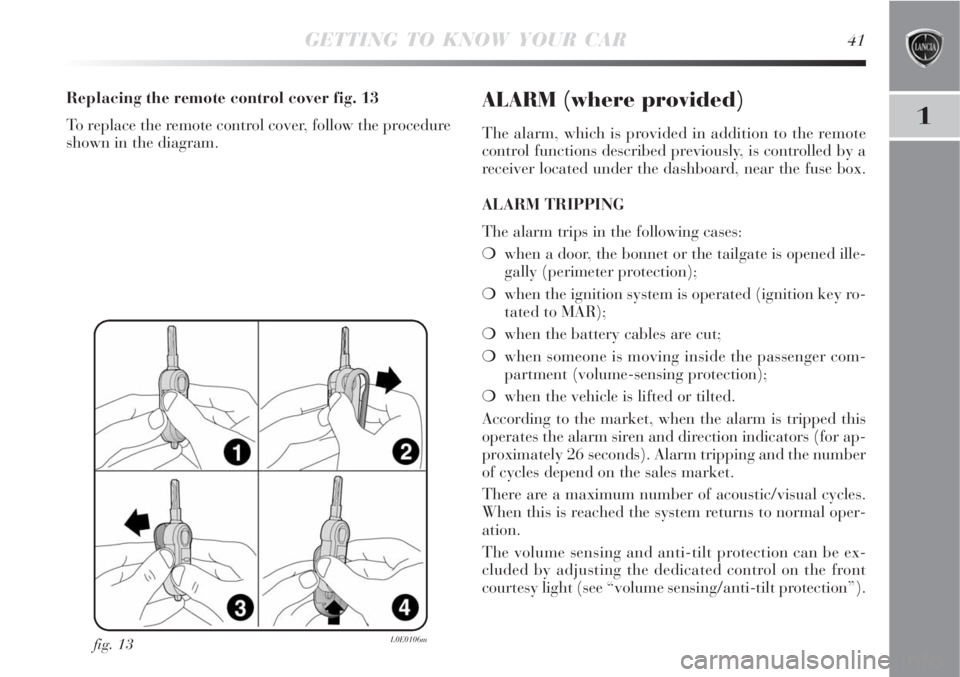 GETTING TO KNOW YOUR CAR 41

LANCIA

1

Replacing the remote control cover fig. 13

To replace the remote control cover, follow the procedure shown in the diagram.

1 2 3 4

fig. 13 L0E0106m

ALARM (where provided)

The alarm, which is provided in addition to the remote control functions described previously, is controlled by a receiver located under the dashboard, near the fuse box.

ALARM TRIPPING

The alarm trips in the following cases:

❍ when a door, the bonnet or the tailgate is opened illegally (perimeter protection);

❍ when the ignition system is operated (ignition key rotated to MAR);

❍ when the battery cables are cut;

❍ when someone is moving inside the passenger compartment (volume-sensing protection);

❍ when the vehicle is lifted or tilted.

According to the market, when the alarm is tripped this operates the alarm siren and direction indicators (for approximately 26 seconds). Alarm tripping and the number of cycles depend on the sales market.

There are a maximum number of acoustic/visual cycles. When this is reached the system returns to normal operation.

The volume sensing and anti-tilt protection can be excluded by adjusting the dedicated control on the front courtesy light (see “volume sensing/anti-tilt protection”).

carmanualsonline.info