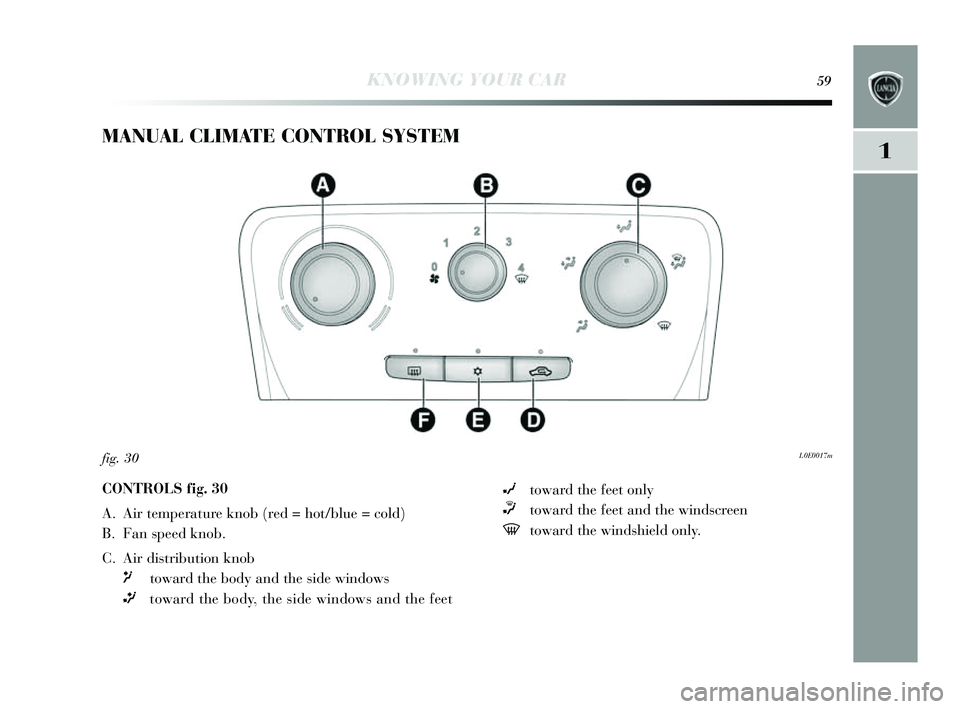 KNOWING YOUR CAR 59

LANCIA

1

MANUAL CLIMATE CONTROL SYSTEM

A B C

0 1 2 3 4

F E D

fig. 30 L0E0017m

CONTROLS fig. 30

A. Air temperature knob (red = hot/blue = cold)

B. Fan speed knob.

C. Air distribution knob

toward the body and the side windows

toward the body, the side windows and the feet

toward the feet only

toward the feet and the windscreen

toward the windshield only.

carmanualsonline.info