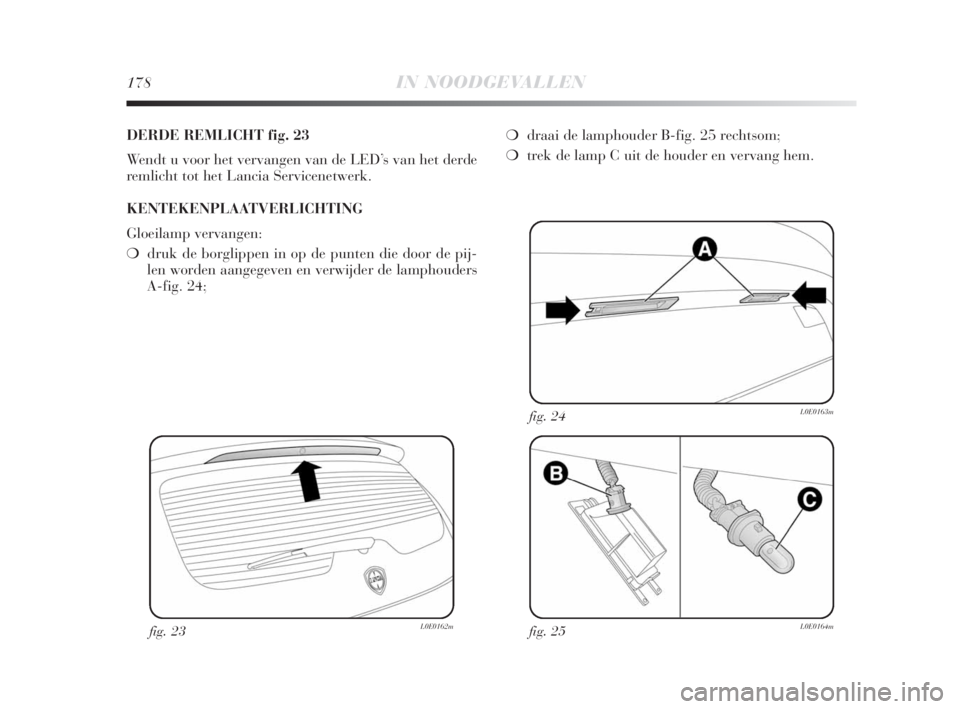 178 IN NOODGEVALLEN

DERDE REMLICHT fig. 23

Wendt u voor het vervangen van de LED's van het derde remlicht tot het Lancia Servicenetwerk.

KENTEKENPLAATVERLICHTING

Gloeilamp vervangen:

❍ druk de borglippen in op de punten die door de pijlen worden aangegeven en verwijder de lamphouders A-fig. 24;

fig. 23 L0E0162m

❍ draai de lamphouder B-fig. 25 rechtsom;

❍ trek de lamp C uit de houder en vervang hem.

A

fig. 24 L0E0163m

B

C

fig. 25 L0E0164m

carmanualsonline.info