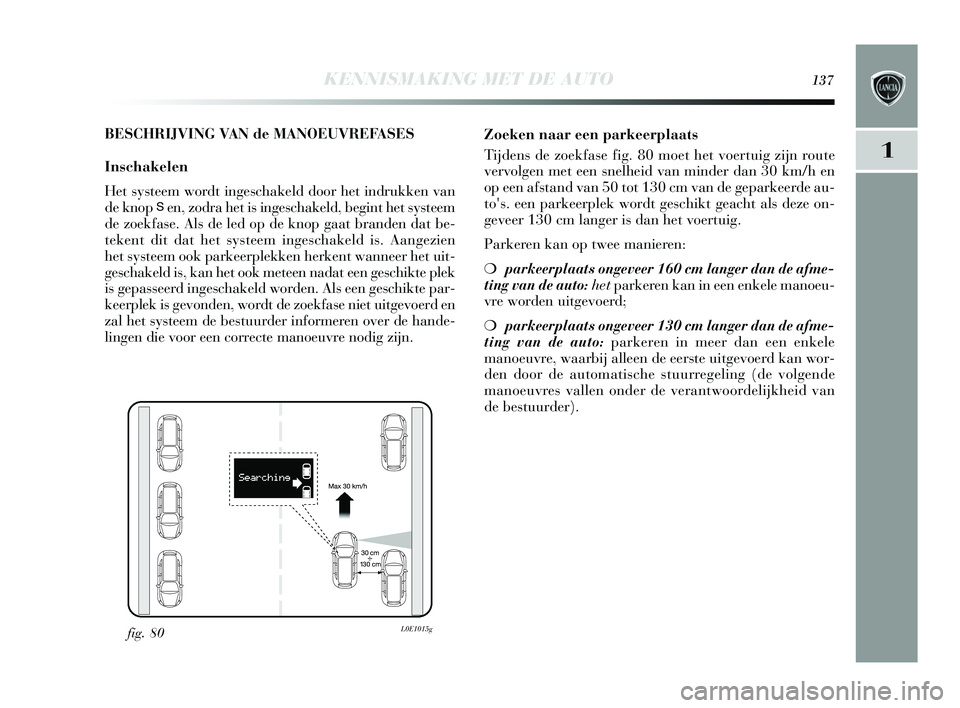 KENNISMAKING MET DE AUTO 137

LANCIA

1

BESCHRIJVING VAN de MANOEUVREFASES

Inschakelen

Het systeem wordt ingeschakeld door het indrukken van de knop S en, zodra het is ingeschakeld, begint het systeem de zoekfase. Als de led op de knop gaat branden dat betekent dit dat het systeem ingeschakeld is. Aangezien het systeem ook parkeerplekken herkent wanneer het uitgeschakeld is, kan het ook meteen nadat een geschikte plek is gepasseerd ingeschakeld worden. Als een geschikte parkeerplek is gevonden, wordt de zoekfase niet uitgevoerd en zal het systeem de bestuurder informeren over de handelingen die voor een correcte manoeuvre nodig zijn.

Searching

Max 30 km/h

30 cm
÷
130 cm

fig. 80

L0E1015g

Zoeken naar een parkeerplaats

Tijdens de zoekfase fig. 80 moet het voertuig zijn route vervolgen met een snelheid van minder dan 30 km/h en op een afstand van 50 tot 130 cm van de geparkeerde auto's. een parkeerplek wordt geschikt geacht als deze ongeveer 130 cm langer is dan het voertuig.

Parkeren kan op twee manieren:

❍ parkeerplaats ongeveer 160 cm langer dan de afmeting van de auto: het parkeren kan in een enkele manoeuvre worden uitgevoerd;

❍ parkeerplaats ongeveer 130 cm langer dan de afmeting van de auto: parkeren in meer dan een enkele manoeuvre, waarbij alleen de eerste uitgevoerd kan worden door de automatische stuurregeling (de volgende manoeuvres vallen onder de verantwoordelijkheid van de bestuurder).

carmanualsonline.info