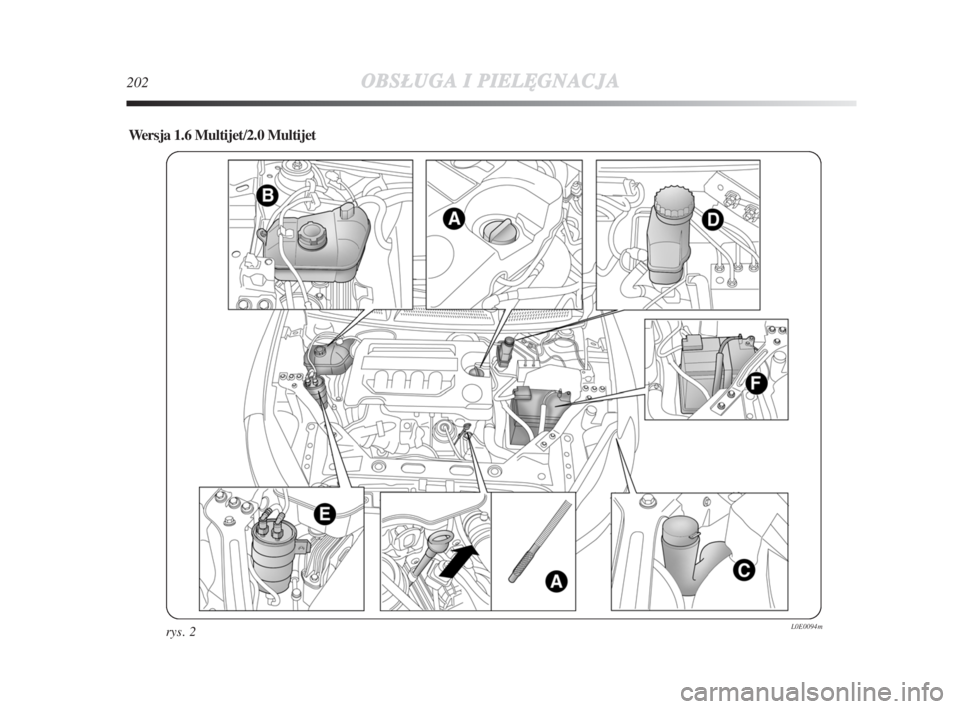 202 OBSŁUGA I PIELĘGNACJA

Wersja 1.6 Multijet/2.0 Multijet

B

A

D

F

E

A

C

rys. 2

L0E0094m

carmanualsonline.info