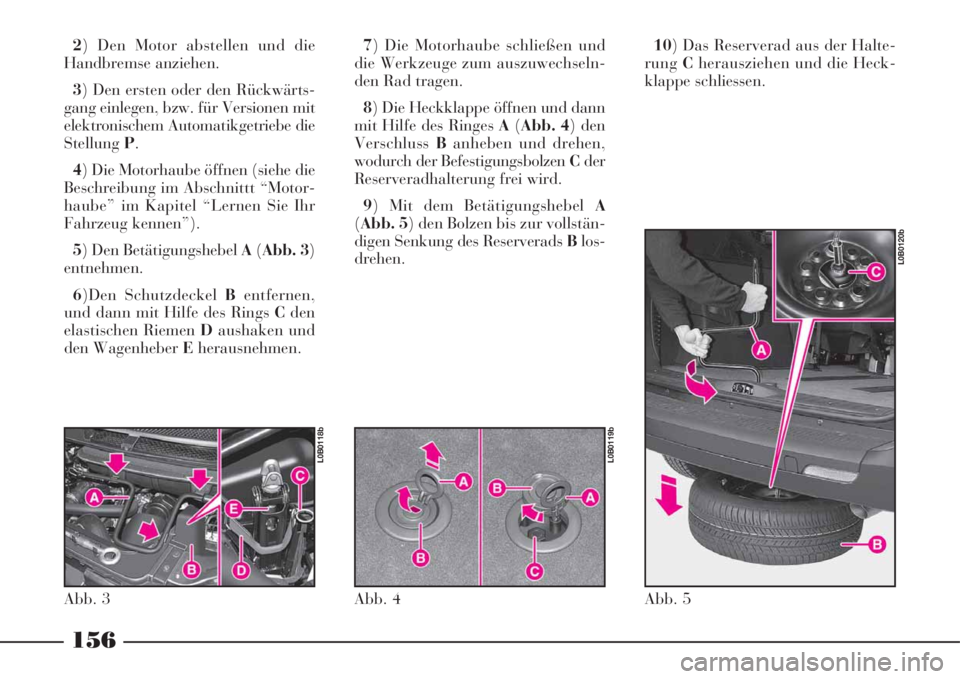 2) Den Motor abstellen und die Handbremse anziehen.

3) Den ersten oder den Rückwärtsgang einlegen, bzw. für Versionen mit elektronischem Automatikgetriebe die Stellung P.

4) Die Motorhaube öffnen (siehe die Beschreibung im Abschnittt “Motorhaube” im Kapitel “Lernen Sie Ihr Fahrzeug kennen”).

5) Den Betätigungshebel A (Abb. 3) entnehmen.

6)Den Schutzdeckel B entfernen, und dann mit Hilfe des Rings C den elastischen Riemen D aushaken und den Wagenheber E herausnehmen.

L0B0118b

A
E
C
B
D

Abb. 3

7) Die Motorhaube schließen und die Werkzeuge zum auszuwechselnden Rad tragen.

8) Die Heckklappe öffnen und dann mit Hilfe des Ringes A (Abb. 4) den Verschluss B anheben und drehen, wodurch der Befestigungsbolzen C der Reserveradhalterung frei wird.

9) Mit dem Betätigungshebel A (Abb. 5) den Bolzen bis zur vollständigen Senkung des Reserverads B losdrehen.

L0B0119b

A
B
B
A
C

Abb. 4

10) Das Reserverad aus der Halterung C herausziehen und die Heckklappe schliessen.

L0B0120b

C
A
B

Abb. 5

156

carmanualsonline.info