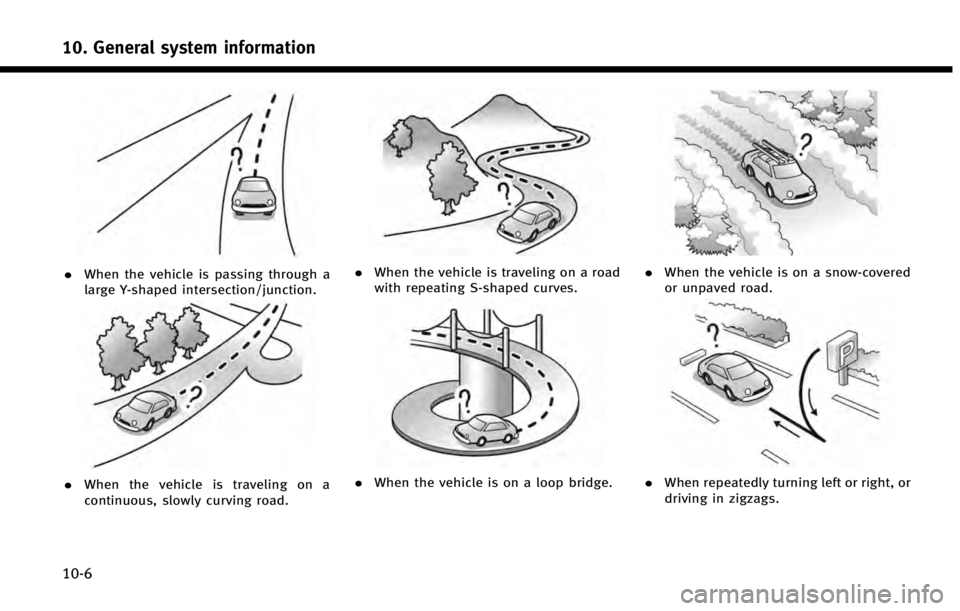 10. General system information

. When the vehicle is passing through a large Y-shaped intersection/junction.

. When the vehicle is traveling on a continuous, slowly curving road.

. When the vehicle is traveling on a road with repeating S-shaped curves.

. When the vehicle is on a loop bridge.

. When the vehicle is on a snow-covered or unpaved road.

P

. When repeatedly turning left or right, or driving in zigzags.

10-6

carmanualsonline.info