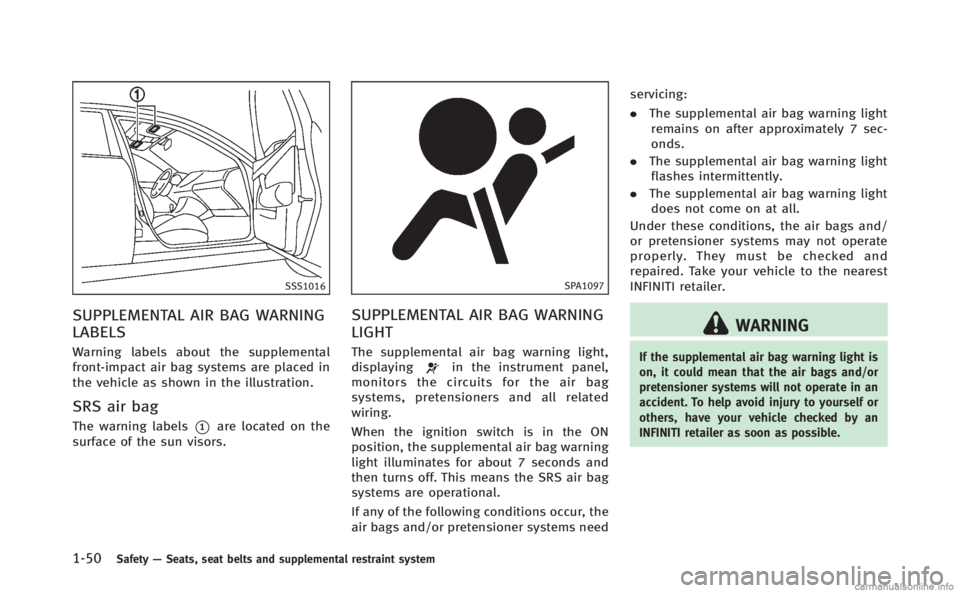 1

SSS1016

SUPPLEMENTAL AIR BAG WARNING LABELS

Warning labels about the supplemental front-impact air bag systems are placed in the vehicle as shown in the illustration.

SRS air bag

The warning labels 1 are located on the surface of the sun visors.

SPA1097

SUPPLEMENTAL AIR BAG WARNING LIGHT

The supplemental air bag warning light, displaying in the instrument panel, monitors the circuits for the air bag systems, pretensioners and all related wiring.

When the ignition switch is in the ON position, the supplemental air bag warning light illuminates for about 7 seconds and then turns off. This means the SRS air bag systems are operational.

If any of the following conditions occur, the air bags and/or pretensioner systems need servicing:

. The supplemental air bag warning light remains on after approximately 7 seconds.

. The supplemental air bag warning light flashes intermittently.

. The supplemental air bag warning light does not come on at all.

Under these conditions, the air bags and/or pretensioner systems may not operate properly. They must be checked and repaired. Take your vehicle to the nearest INFINITI retailer.

WARNING

If the supplemental air bag warning light is on, it could mean that the air bags and/or pretensioner systems will not operate in an accident. To help avoid injury to yourself or others, have your vehicle checked by an INFINITI retailer as soon as possible.

1-50 Safety — Seats, seat belts and supplemental restraint system

carmanualsonline.info