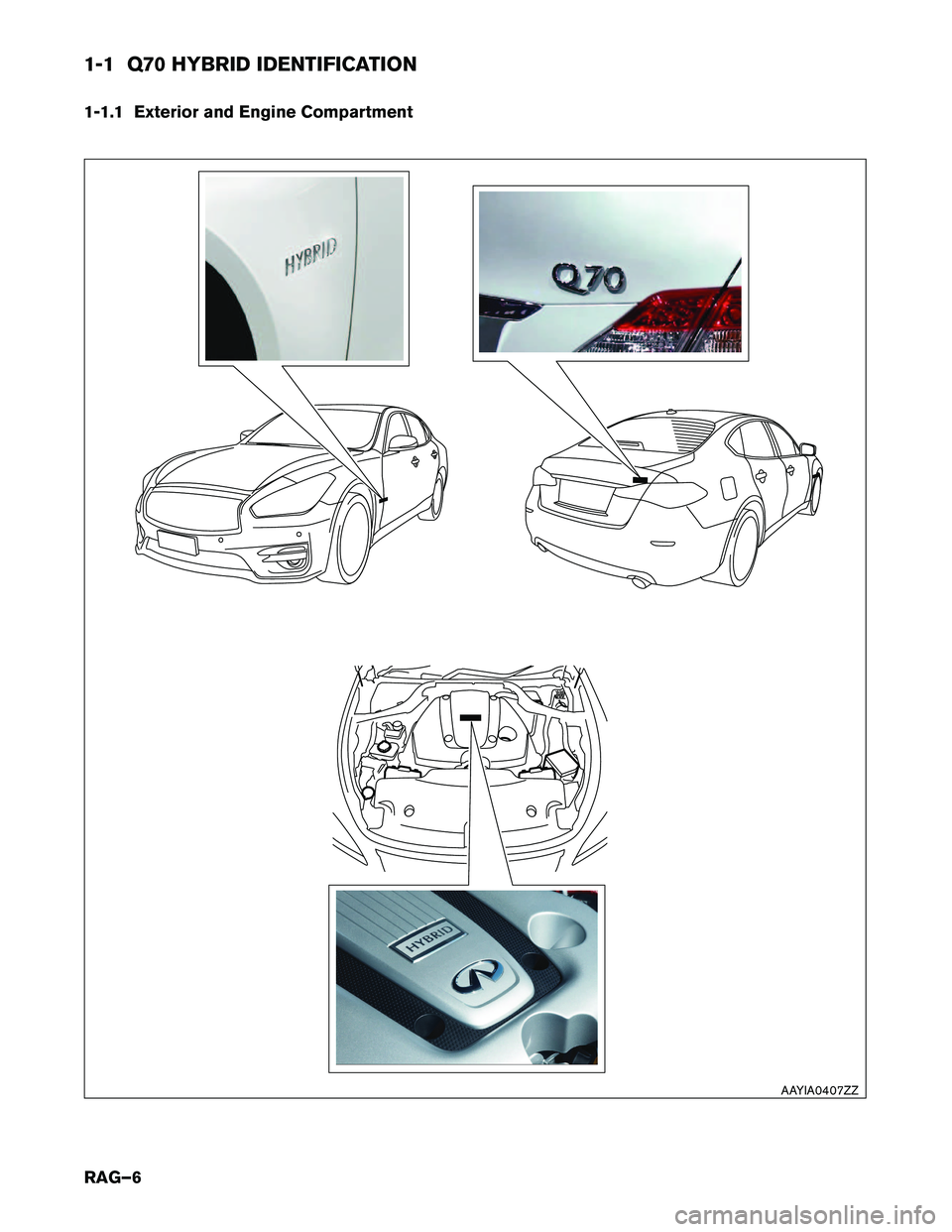 1-1 Q70 HYBRID IDENTIFICATION

1-1.1 Exterior and Engine Compartment

HYBRID

Q70

HYBRID

AAYIA0407ZZ

RAG–6

carmanualsonline.info