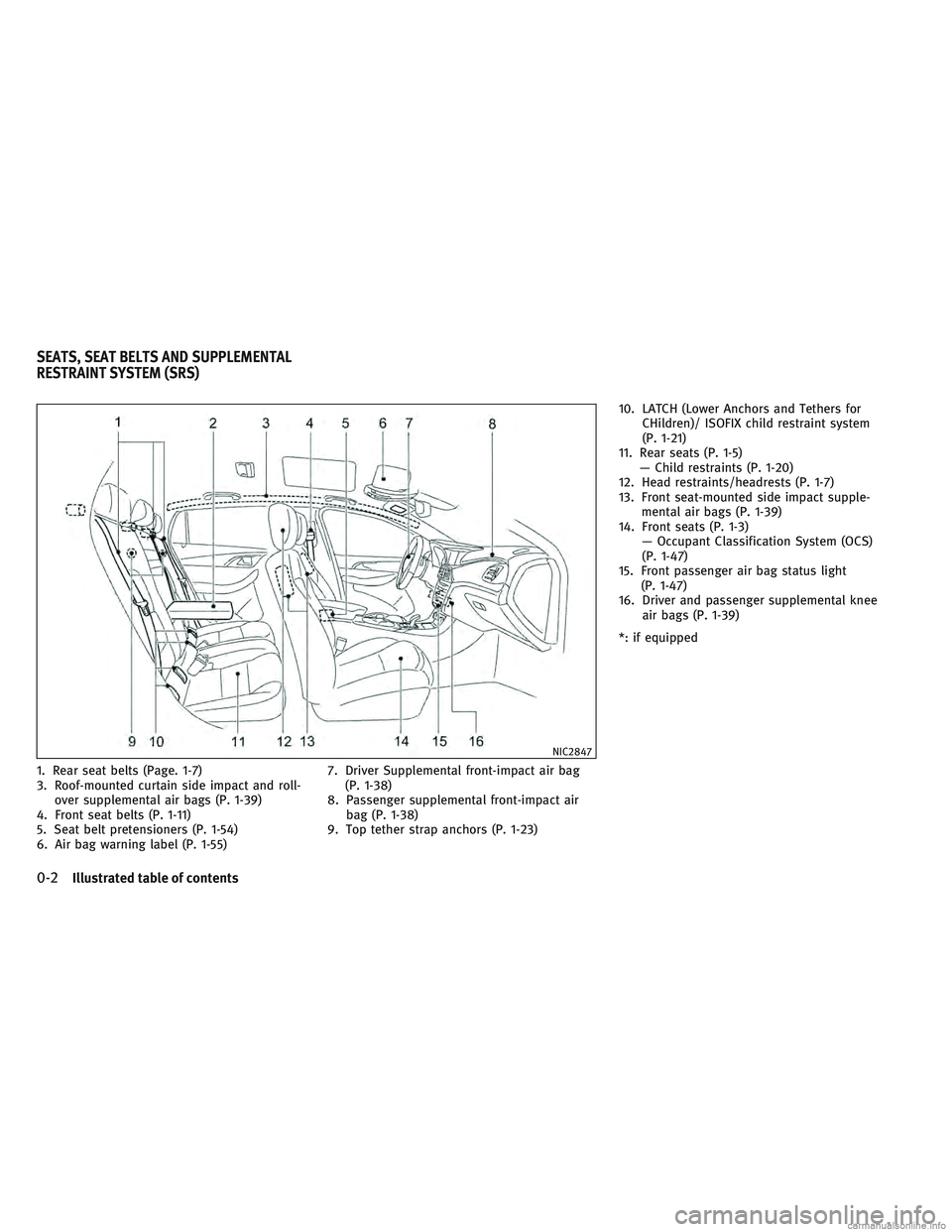 SEATS, SEAT BELTS AND SUPPLEMENTAL RESTRAINT SYSTEM (SRS)

1 2 3 4 5 6 7 8

9 10 11 12 13 14 15 16

NIC2847

1. Rear seat belts (Page. 1-7)
3. Roof-mounted curtain side impact and rollover supplemental air bags (P. 1-39)
4. Front seat belts (P. 1-11)
5. Seat belt pretensioners (P. 1-54)
6. Air bag warning label (P. 1-55)
7. Driver Supplemental front-impact air bag (P. 1-38)
8. Passenger supplemental front-impact air bag (P. 1-38)
9. Top tether strap anchors (P. 1-23)
10. LATCH (Lower Anchors and Tethers for CHildren)/ ISOFIX child restraint system (P. 1-21)
11. Rear seats (P. 1-5)
— Child restraints (P. 1-20)
12. Head restraints/headrests (P. 1-7)
13. Front seat-mounted side impact supplemental air bags (P. 1-39)
14. Front seats (P. 1-3)
— Occupant Classification System (OCS) (P. 1-47)
15. Front passenger air bag status light (P. 1-47)
16. Driver and passenger supplemental knee air bags (P. 1-39)

*: if equipped

0-2 Illustrated table of contents

carmanualsonline.info