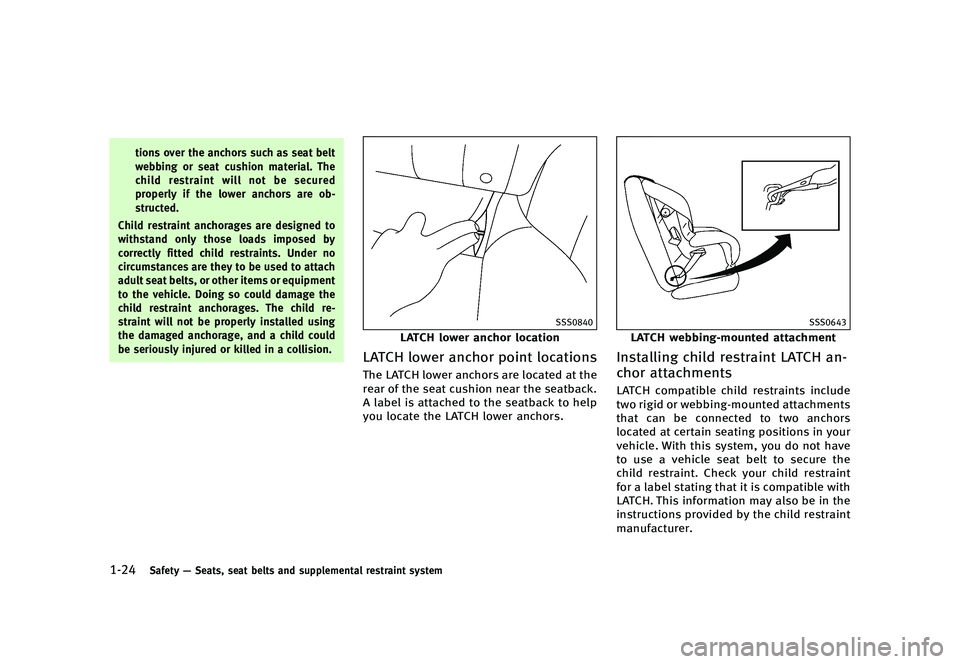 tions over the anchors such as seat belt webbing or seat cushion material. The child restraint will not be secured properly if the lower anchors are obstructed.

Child restraint anchorages are designed to withstand only those loads imposed by correctly fitted child restraints. Under no circumstances are they to be used to attach adult seat belts, or other items or equipment to the vehicle. Doing so could damage the child restraint anchorages. The child restraint will not be properly installed using the damaged anchorage, and a child could be seriously injured or killed in a collision.

SSS0840

LATCH lower anchor location

LATCH lower anchor point locations

The LATCH lower anchors are located at the rear of the seat cushion near the seatback. A label is attached to the seatback to help you locate the LATCH lower anchors.

SSS0643

LATCH webbing-mounted attachment

Installing child restraint LATCH anchor attachments

LATCH compatible child restraints include two rigid or webbing-mounted attachments that can be connected to two anchors located at certain seating positions in your vehicle. With this system, you do not have to use a vehicle seat belt to secure the child restraint. Check your child restraint for a label stating that it is compatible with LATCH. This information may also be in the instructions provided by the child restraint manufacturer.

1-24 Safety — Seats, seat belts and supplemental restraint system

carmanualsonline.info