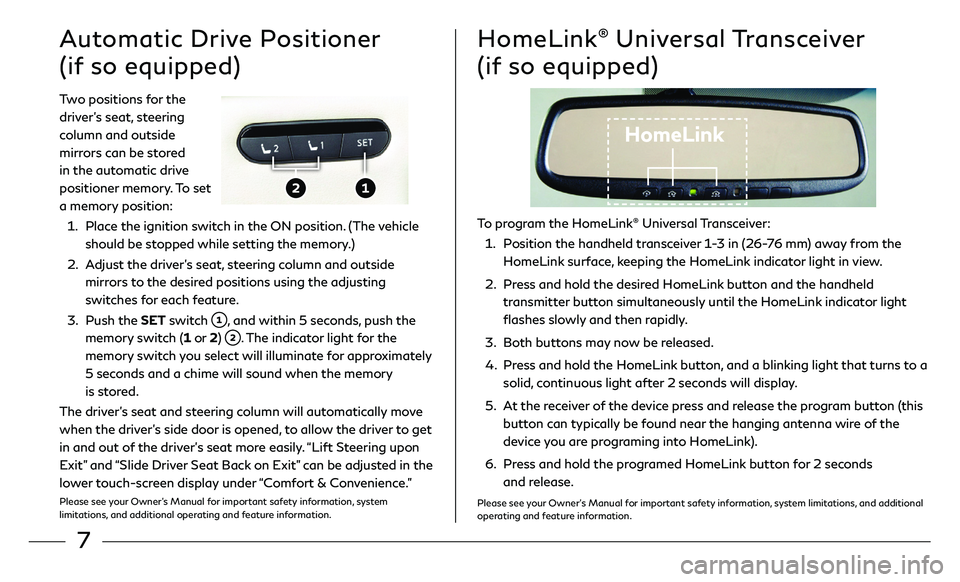 Automatic Drive Positioner (if so equipped)

Two positions for the driver's seat, steering column and outside mirrors can be stored in the automatic drive positioner memory. To set a memory position:

2 1 SET

2 1

1. Place the ignition switch in the ON position. (The vehicle should be stopped while setting the memory.)

2. Adjust the driver's seat, steering column and outside mirrors to the desired positions using the adjusting switches for each feature.

3. Push the SET switch 1, and within 5 seconds, push the memory switch (1 or 2) 2. The indicator light for the memory switch you select will illuminate for approximately 5 seconds and a chime will sound when the memory is stored.

The driver's seat and steering column will automatically move when the driver's side door is opened, to allow the driver to get in and out of the driver's seat more easily. "Lift Steering upon Exit" and "Slide Driver Seat Back on Exit" can be adjusted in the lower touch-screen display under "Comfort & Convenience."

Please see your Owner's Manual for important safety information, system limitations, and additional operating and feature information.

HomeLink® Universal Transceiver (if so equipped)

HomeLink

To program the HomeLink® Universal Transceiver:

1. Position the handheld transceiver 1-3 in (26-76 mm) away from the HomeLink surface, keeping the HomeLink indicator light in view.

2. Press and hold the desired HomeLink button and the handheld transmitter button simultaneously until the HomeLink indicator light flashes slowly and then rapidly.

3. Both buttons may now be released.

4. Press and hold the HomeLink button, and a blinking light that turns to a solid, continuous light after 2 seconds will display.

5. At the receiver of the device press and release the program button (this button can typically be found near the hanging antenna wire of the device you are programing into HomeLink).

6. Press and hold the programed HomeLink button for 2 seconds and release.

Please see your Owner's Manual for important safety information, system limitations, and additional operating and feature information.

7

carmanualsonline.info