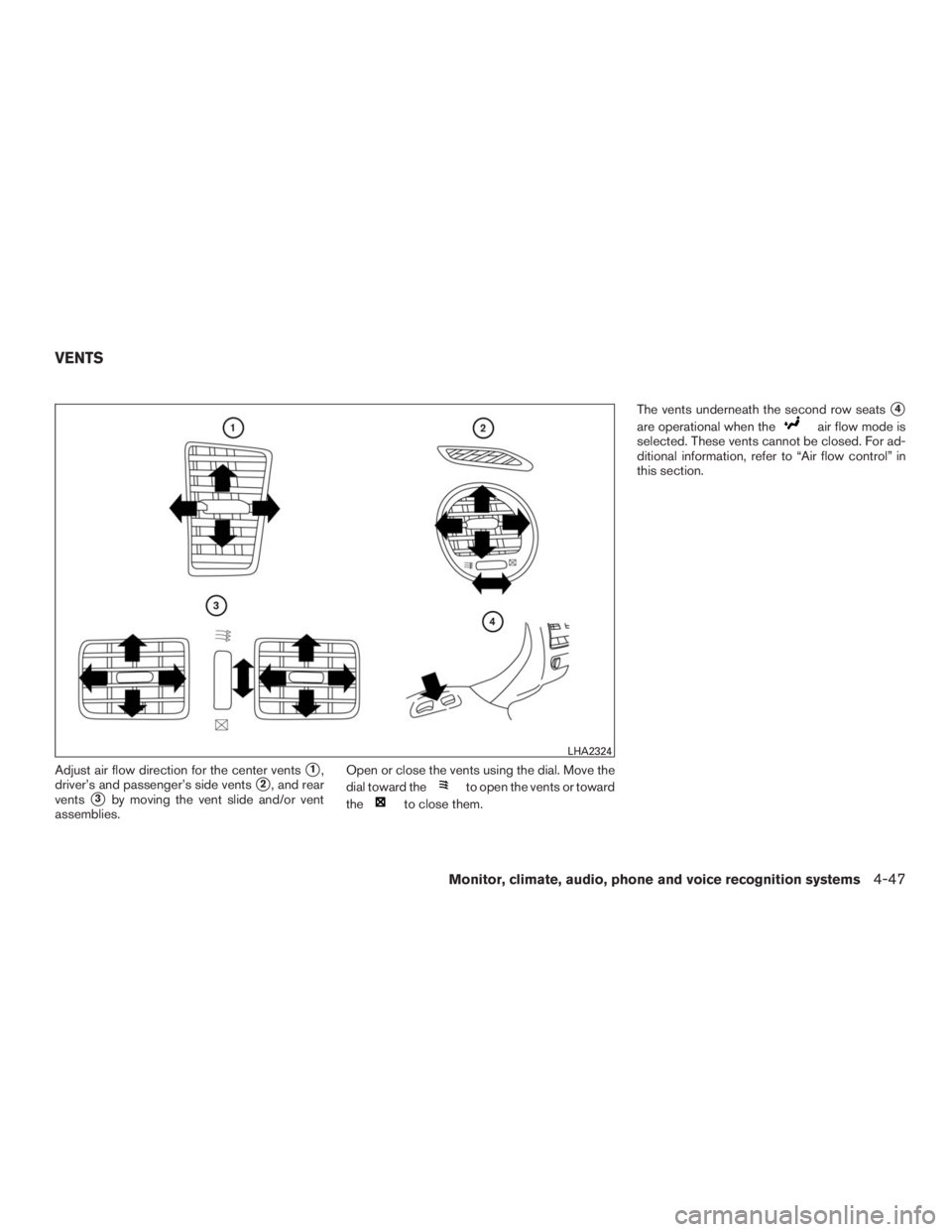 VENTS

1

2

3

4

LHA2324

Adjust air flow direction for the center vents 1, driver's and passenger's side vents 2, and rear vents 3 by moving the vent slide and/or vent assemblies.

Open or close the vents using the dial. Move the dial toward the to open the vents or toward the to close them.

The vents underneath the second row seats 4 are operational when the air flow mode is selected. These vents cannot be closed. For additional information, refer to "Air flow control" in this section.

Monitor, climate, audio, phone and voice recognition systems 4-47

carmanualsonline.info