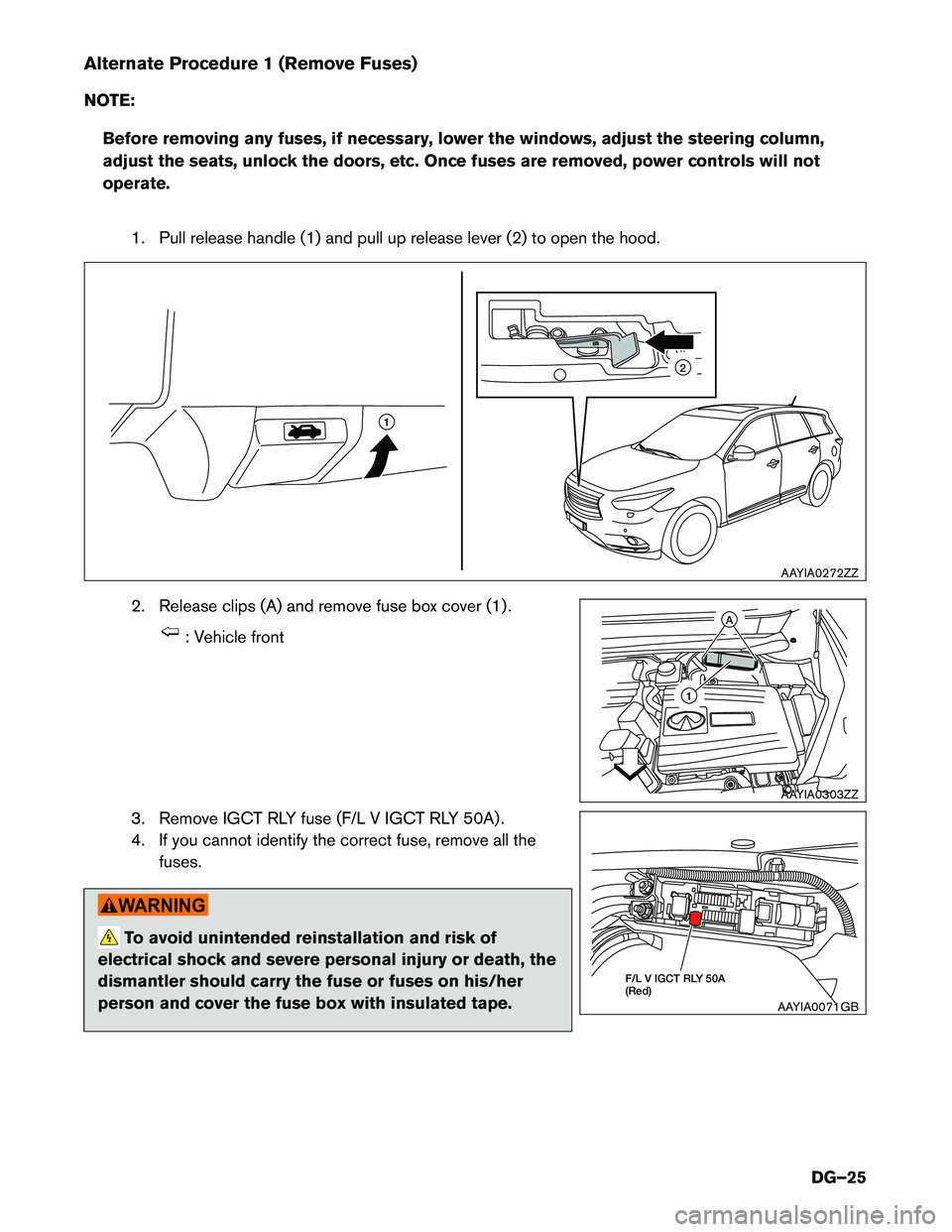 Alternate Procedure 1 (Remove Fuses)

NOTE:

Before removing any fuses, if necessary, lower the windows, adjust the steering column, adjust the seats, unlock the doors, etc. Once fuses are removed, power controls will not operate.

1. Pull release handle (1) and pull up release lever (2) to open the hood.

2

1

AAYIA0272ZZ

2. Release clips (A) and remove fuse box cover (1).

: Vehicle front

A

1

AAYIA0303ZZ

3. Remove IGCT RLY fuse (F/L V IGCT RLY 50A).
4. If you cannot identify the correct fuse, remove all the fuses.

WARNING

To avoid unintended reinstallation and risk of electrical shock and severe personal injury or death, the dismantler should carry the fuse or fuses on his/her person and cover the fuse box with insulated tape.

F/L V IGCT RLY 50A (Red)

AAYIA0071GB

DG–25

carmanualsonline.info