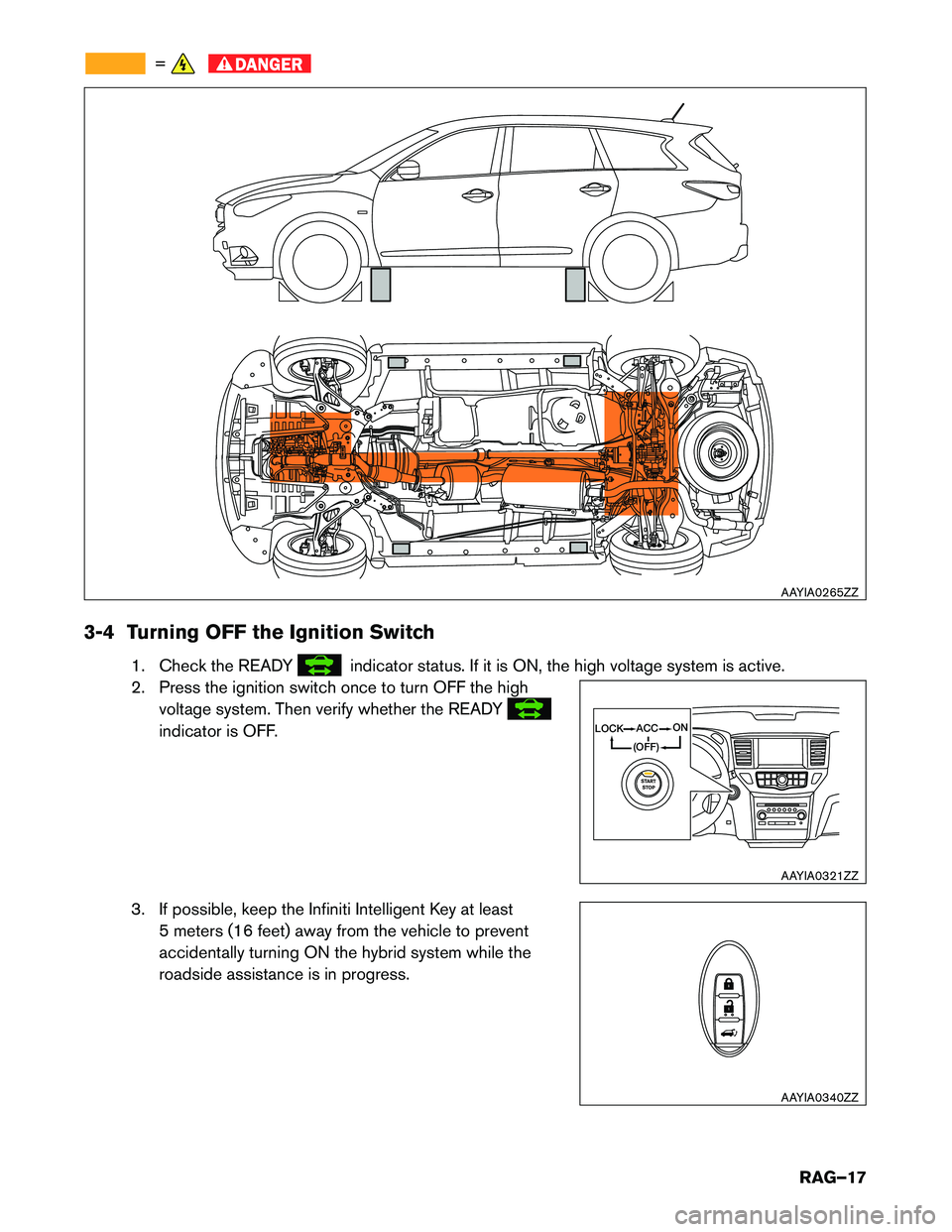 = DANGER

AAYIA0265ZZ

3-4 Turning OFF the Ignition Switch

1. Check the READY indicator status. If it is ON, the high voltage system is active.

2. Press the ignition switch once to turn OFF the high voltage system. Then verify whether the READY indicator is OFF.

LOCK ACC ON
(OFF)
START STOP

AAYIA0321ZZ

3. If possible, keep the Infiniti Intelligent Key at least 5 meters (16 feet) away from the vehicle to prevent accidentally turning ON the hybrid system while the roadside assistance is in progress.

AAYIA0340ZZ

RAG–17

carmanualsonline.info