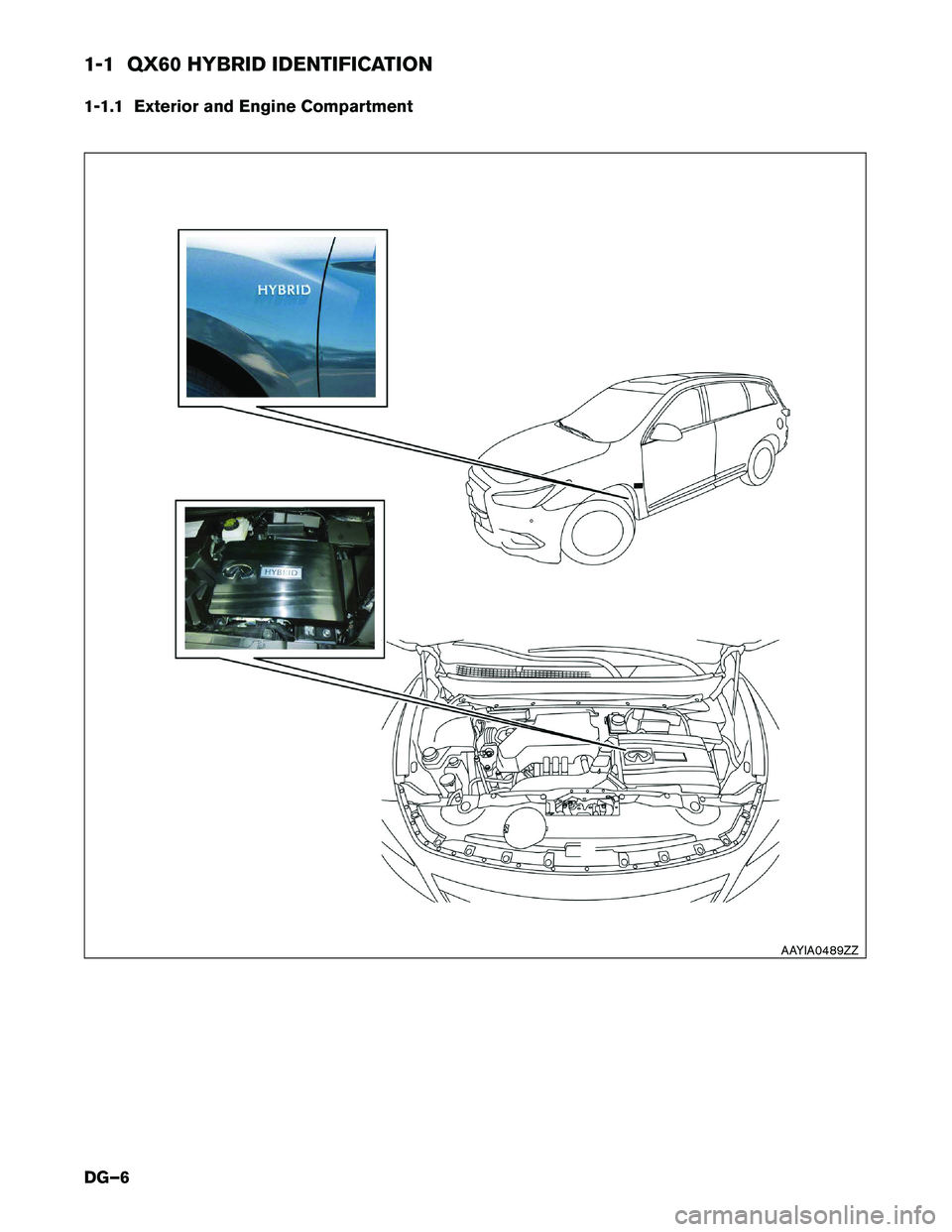 1-1 QX60 HYBRID IDENTIFICATION

1-1.1 Exterior and Engine Compartment

HYBRID

HYBRID

AAYIA0489ZZ

DG–6

carmanualsonline.info