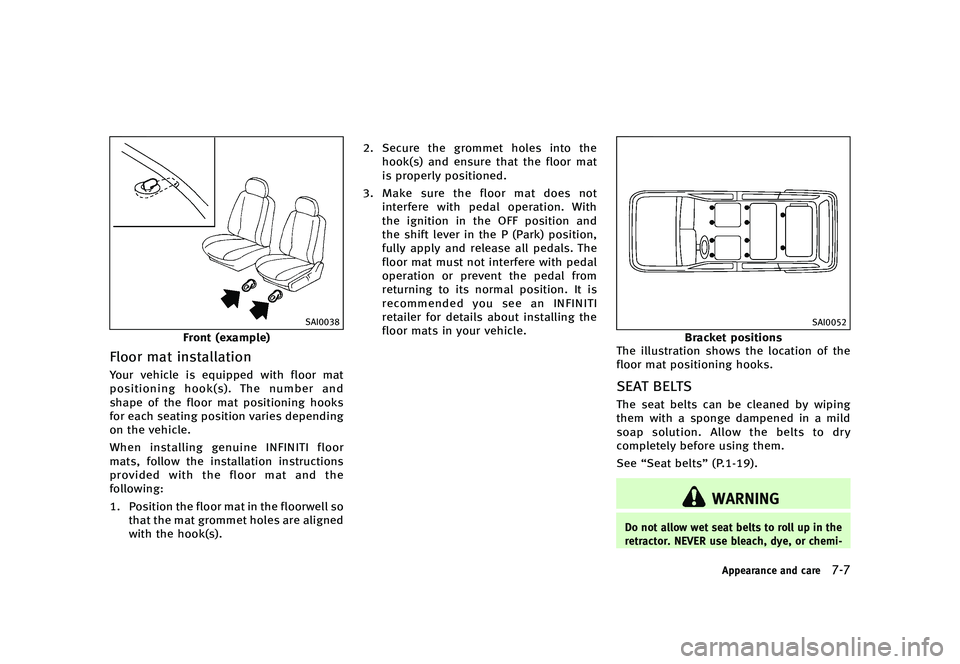 SAI0038

Front (example)

Floor mat installation

Your vehicle is equipped with floor mat positioning hook(s). The number and shape of the floor mat positioning hooks for each seating position varies depending on the vehicle.

When installing genuine INFINITI floor mats, follow the installation instructions provided with the floor mat and the following:

1. Position the floor mat in the floorwell so that the mat grommet holes are aligned with the hook(s).

2. Secure the grommet holes into the hook(s) and ensure that the floor mat is properly positioned.

3. Make sure the floor mat does not interfere with pedal operation. With the ignition in the OFF position and the shift lever in the P (Park) position, fully apply and release all pedals. The floor mat must not interfere with pedal operation or prevent the pedal from returning to its normal position. It is recommended you see an INFINITI retailer for details about installing the floor mats in your vehicle.

SAI0052

Bracket positions

The illustration shows the location of the floor mat positioning hooks.

SEAT BELTS

The seat belts can be cleaned by wiping them with a sponge dampened in a mild soap solution. Allow the belts to dry completely before using them.

See “Seat belts” (P.1-19).

WARNING

Do not allow wet seat belts to roll up in the retractor. NEVER use bleach, dye, or chemi-

Appearance and care 7-7

carmanualsonline.info