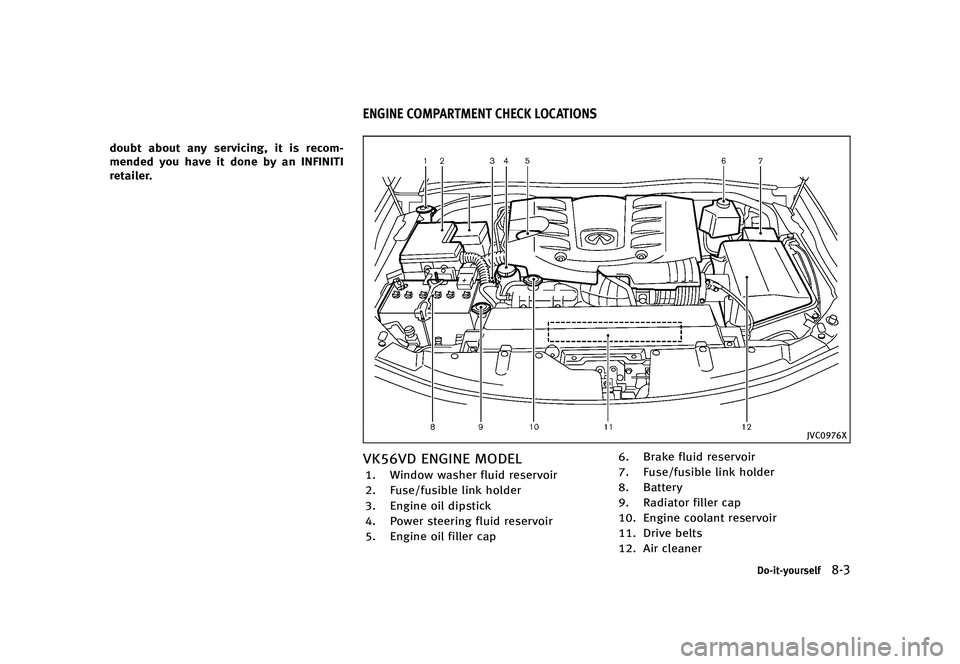 doubt about any servicing, it is recommended you have it done by an INFINITI retailer.

ENGINE COMPARTMENT CHECK LOCATIONS

1 2 3 4 5 6 7

8 9 10 11 12

JVC0976X

VK56VD ENGINE MODEL
1. Window washer fluid reservoir
2. Fuse/fusible link holder
3. Engine oil dipstick
4. Power steering fluid reservoir
5. Engine oil filler cap
6. Brake fluid reservoir
7. Fuse/fusible link holder
8. Battery
9. Radiator filler cap
10. Engine coolant reservoir
11. Drive belts
12. Air cleaner

Do-it-yourself 8-3

carmanualsonline.info