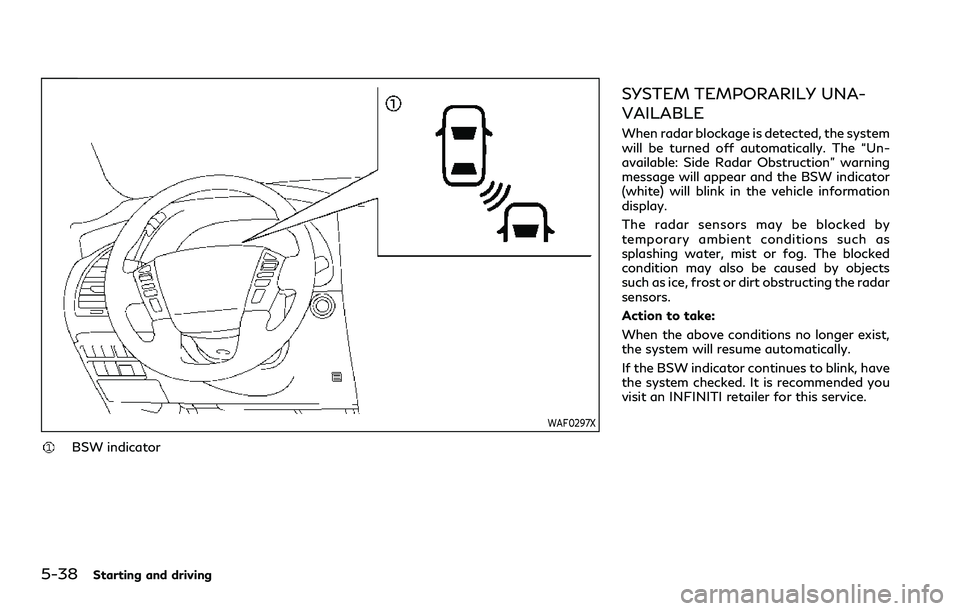 ①

WAF0297X

① BSW indicator

SYSTEM TEMPORARILY UNAVAILABLE

When radar blockage is detected, the system will be turned off automatically. The "Unavailable: Side Radar Obstruction" warning message will appear and the BSW indicator (white) will blink in the vehicle information display.

The radar sensors may be blocked by temporary ambient conditions such as splashing water, mist or fog. The blocked condition may also be caused by objects such as ice, frost or dirt obstructing the radar sensors.

Action to take:

When the above conditions no longer exist, the system will resume automatically.

If the BSW indicator continues to blink, have the system checked. It is recommended you visit an INFINITI retailer for this service.

5-38 Starting and driving

carmanualsonline.info