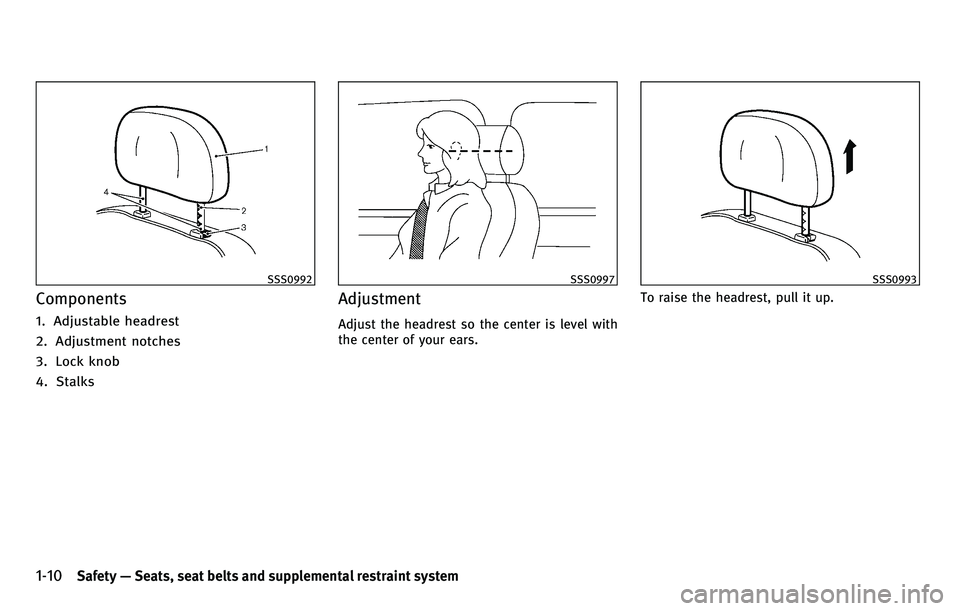 1
4
2
3
SSS0992

Components

1. Adjustable headrest
2. Adjustment notches
3. Lock knob
4. Stalks

SSS0997

Adjustment

Adjust the headrest so the center is level with the center of your ears.

SSS0993

To raise the headrest, pull it up.

1-10 Safety — Seats, seat belts and supplemental restraint system

carmanualsonline.info