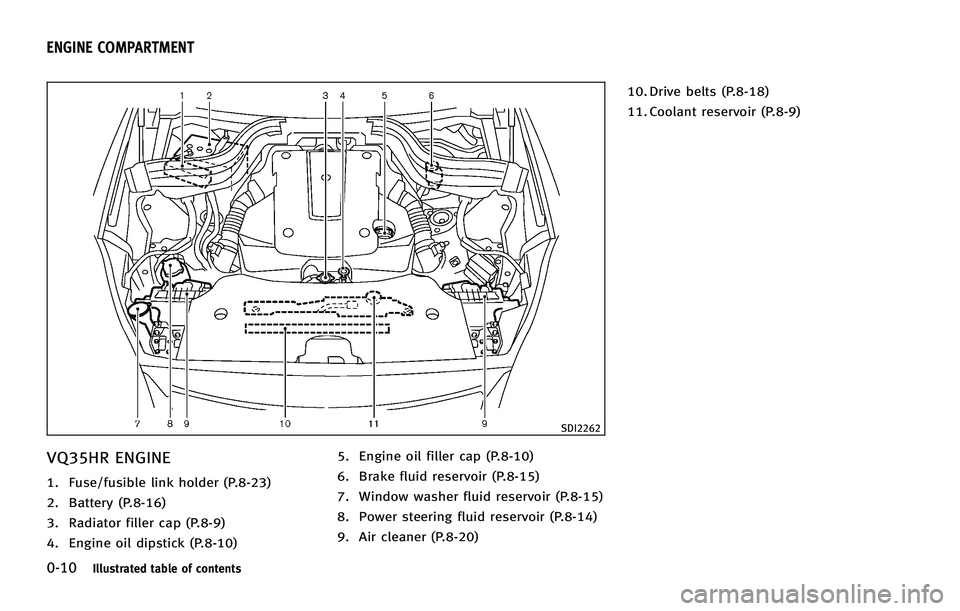 ENGINE COMPARTMENT

1 2 3 4 5 6

7 8 9 10 11 9

SDI2262

VQ35HR ENGINE

1. Fuse/fusible link holder (P.8-23)

2. Battery (P.8-16)

3. Radiator filler cap (P.8-9)

4. Engine oil dipstick (P.8-10)

5. Engine oil filler cap (P.8-10)

6. Brake fluid reservoir (P.8-15)

7. Window washer fluid reservoir (P.8-15)

8. Power steering fluid reservoir (P.8-14)

9. Air cleaner (P.8-20)

10. Drive belts (P.8-18)

11. Coolant reservoir (P.8-9)

0-10 Illustrated table of contents

carmanualsonline.info