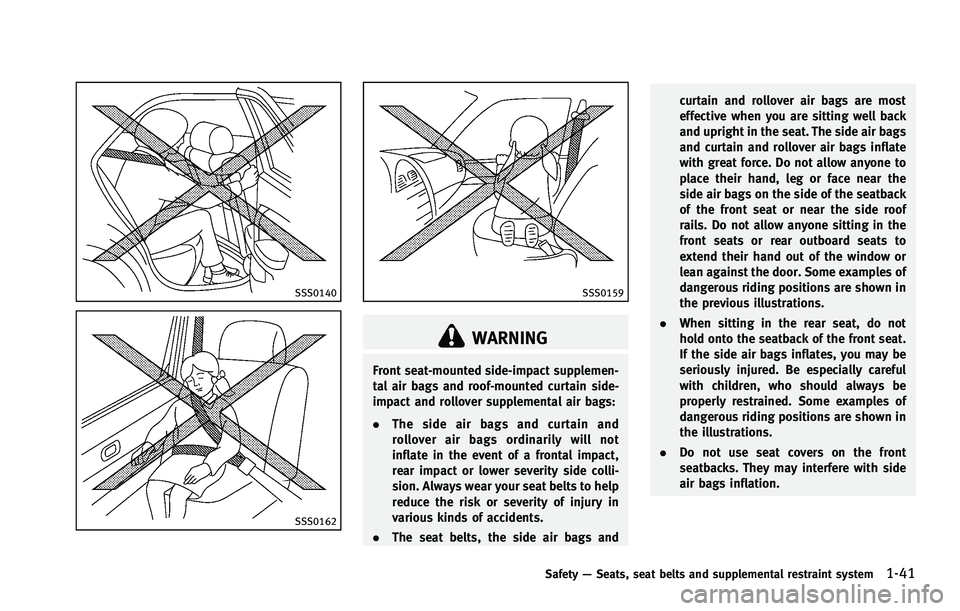 SSS0140

SSS0162

SSS0159

WARNING

Front seat-mounted side-impact supplemental air bags and roof-mounted curtain side-impact and rollover supplemental air bags:

. The side air bags and curtain and rollover air bags ordinarily will not inflate in the event of a frontal impact, rear impact or lower severity side collision. Always wear your seat belts to help reduce the risk or severity of injury in various kinds of accidents.

. The seat belts, the side air bags and curtain and rollover air bags are most effective when you are sitting well back and upright in the seat. The side air bags and curtain and rollover air bags inflate with great force. Do not allow anyone to place their hand, leg or face near the side air bags on the side of the seatback of the front seat or near the side roof rails. Do not allow anyone sitting in the front seats or rear outboard seats to extend their hand out of the window or lean against the door. Some examples of dangerous riding positions are shown in the previous illustrations.

. When sitting in the rear seat, do not hold onto the seatback of the front seat. If the side air bags inflates, you may be seriously injured. Be especially careful with children, who should always be properly restrained. Some examples of dangerous riding positions are shown in the illustrations.

. Do not use seat covers on the front seatbacks. They may interfere with side air bags inflation.

Safety — Seats, seat belts and supplemental restraint system 1-41

carmanualsonline.info