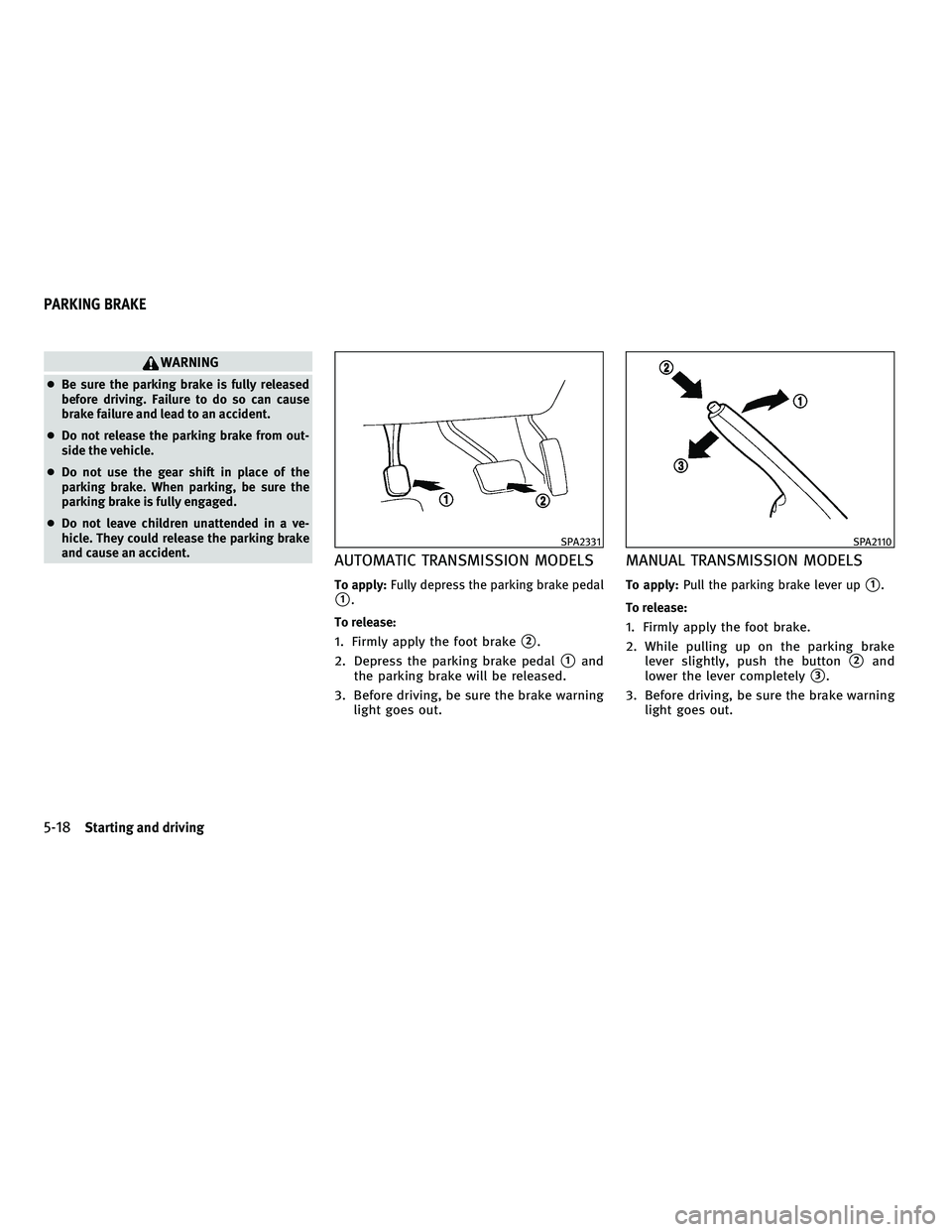 PARKING BRAKE

WARNING

● Be sure the parking brake is fully released before driving. Failure to do so can cause brake failure and lead to an accident.

● Do not release the parking brake from outside the vehicle.

● Do not use the gear shift in place of the parking brake. When parking, be sure the parking brake is fully engaged.

● Do not leave children unattended in a vehicle. They could release the parking brake and cause an accident.

1 2

SPA2331

AUTOMATIC TRANSMISSION MODELS

To apply: Fully depress the parking brake pedal 1.

To release:

1. Firmly apply the foot brake 2.

2. Depress the parking brake pedal 1 and the parking brake will be released.

3. Before driving, be sure the brake warning light goes out.

2 1 3

SPA2110

MANUAL TRANSMISSION MODELS

To apply: Pull the parking brake lever up 1.

To release:

1. Firmly apply the foot brake.

2. While pulling up on the parking brake lever slightly, push the button 2 and lower the lever completely 3.

3. Before driving, be sure the brake warning light goes out.

5-18 Starting and driving

carmanualsonline.info