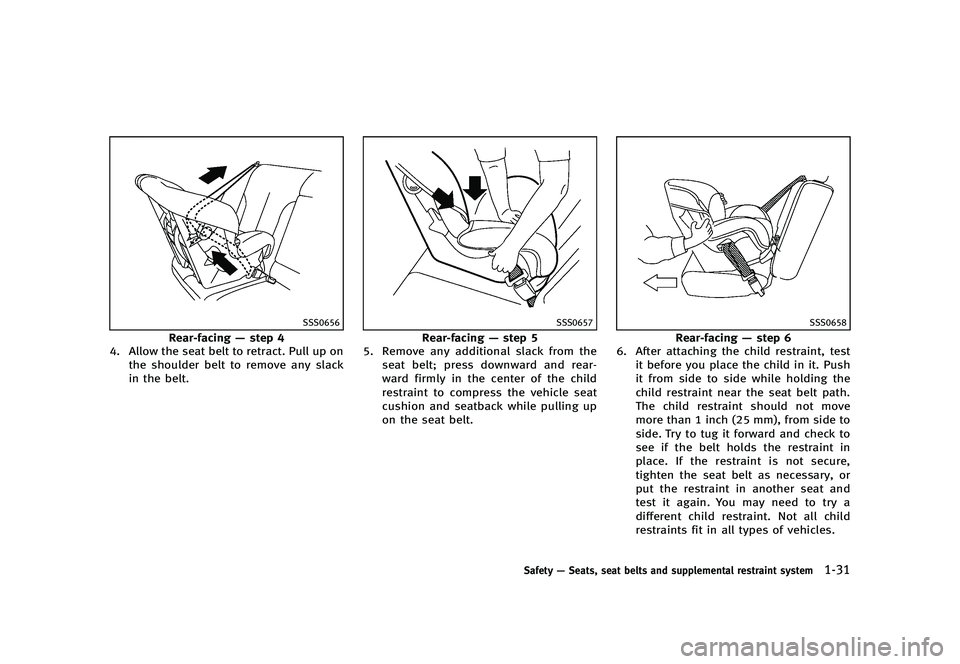 SSS0656

Rear-facing — step 4

4. Allow the seat belt to retract. Pull up on the shoulder belt to remove any slack in the belt.

SSS0657

Rear-facing — step 5

5. Remove any additional slack from the seat belt; press downward and rearward firmly in the center of the child restraint to compress the vehicle seat cushion and seatback while pulling up on the seat belt.

SSS0658

Rear-facing — step 6

6. After attaching the child restraint, test it before you place the child in it. Push it from side to side while holding the child restraint near the seat belt path. The child restraint should not move more than 1 inch (25 mm), from side to side. Try to tug it forward and check to see if the belt holds the restraint in place. If the restraint is not secure, tighten the seat belt as necessary, or put the restraint in another seat and test it again. You may need to try a different child restraint. Not all child restraints fit in all types of vehicles.

Safety — Seats, seat belts and supplemental restraint system 1-31

carmanualsonline.info