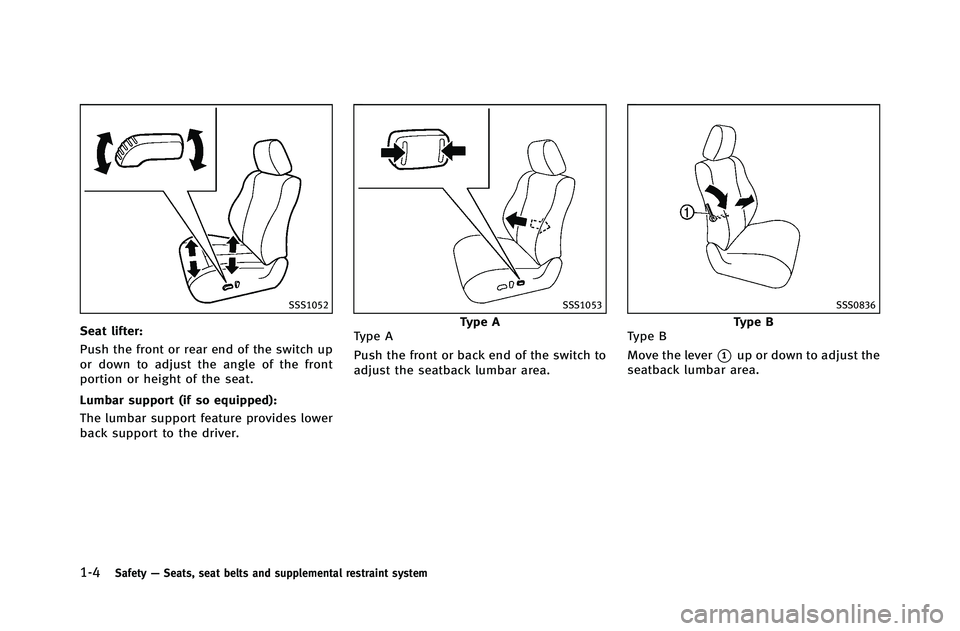 SSS1052

Seat lifter:

Push the front or rear end of the switch up or down to adjust the angle of the front portion or height of the seat.

Lumbar support (if so equipped):

The lumbar support feature provides lower back support to the driver.

SSS1053

Type A

Type A

Push the front or back end of the switch to adjust the seatback lumbar area.

1

SSS0836

Type B

Type B

Move the lever 1 up or down to adjust the seatback lumbar area.

1-4 Safety — Seats, seat belts and supplemental restraint system

carmanualsonline.info