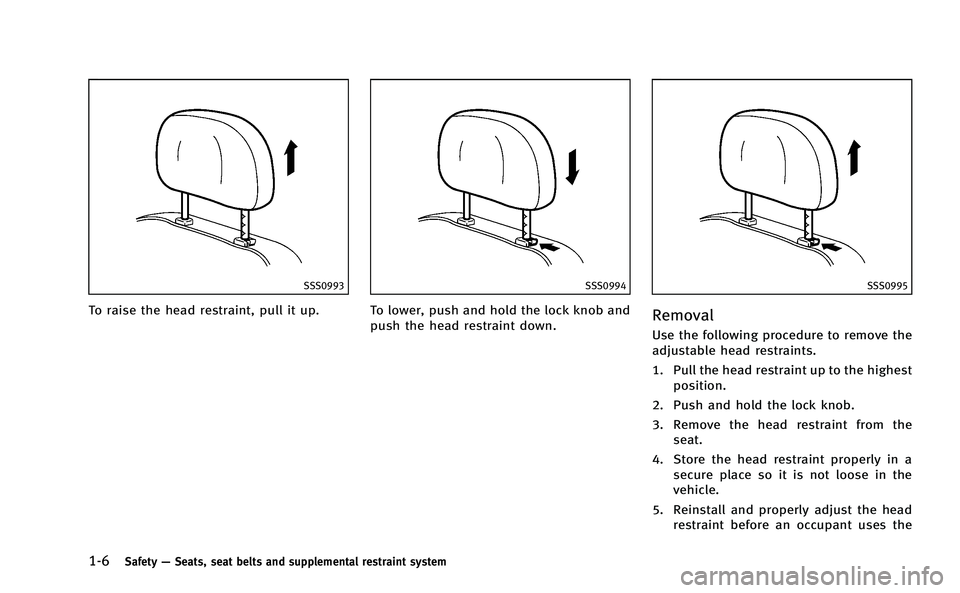 SSS0993

To raise the head restraint, pull it up.

SSS0994

To lower, push and hold the lock knob and push the head restraint down.

SSS0995

Removal

Use the following procedure to remove the adjustable head restraints.

1. Pull the head restraint up to the highest position.

2. Push and hold the lock knob.

3. Remove the head restraint from the seat.

4. Store the head restraint properly in a secure place so it is not loose in the vehicle.

5. Reinstall and properly adjust the head restraint before an occupant uses the

1-6 Safety — Seats, seat belts and supplemental restraint system

carmanualsonline.info