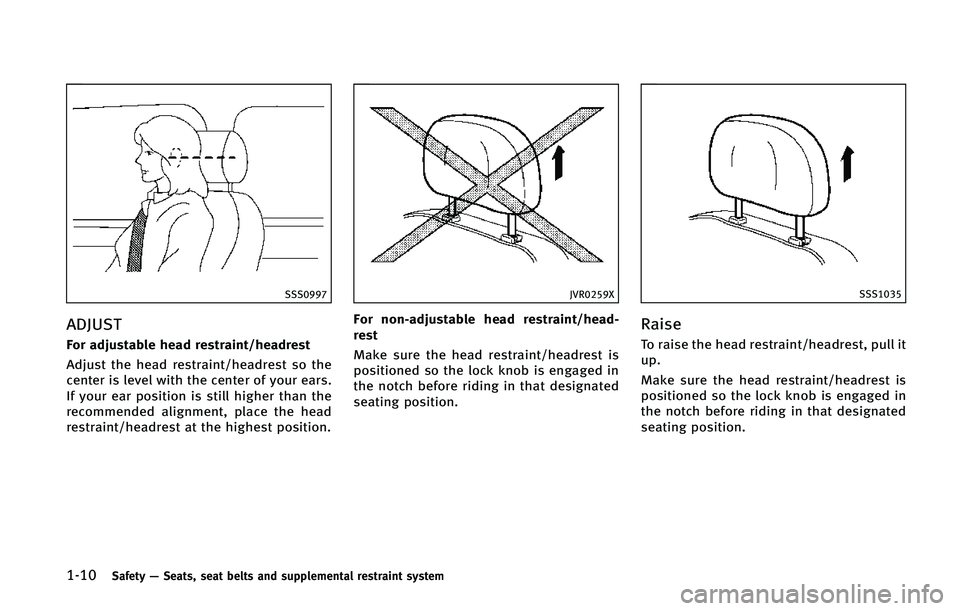 SSS0997

ADJUST

For adjustable head restraint/headrest

Adjust the head restraint/headrest so the center is level with the center of your ears. If your ear position is still higher than the recommended alignment, place the head restraint/headrest at the highest position.

JVR0259X

For non-adjustable head restraint/headrest

Make sure the head restraint/headrest is positioned so the lock knob is engaged in the notch before riding in that designated seating position.

SSS1035

Raise

To raise the head restraint/headrest, pull it up.

Make sure the head restraint/headrest is positioned so the lock knob is engaged in the notch before riding in that designated seating position.

1-10 Safety — Seats, seat belts and supplemental restraint system

carmanualsonline.info