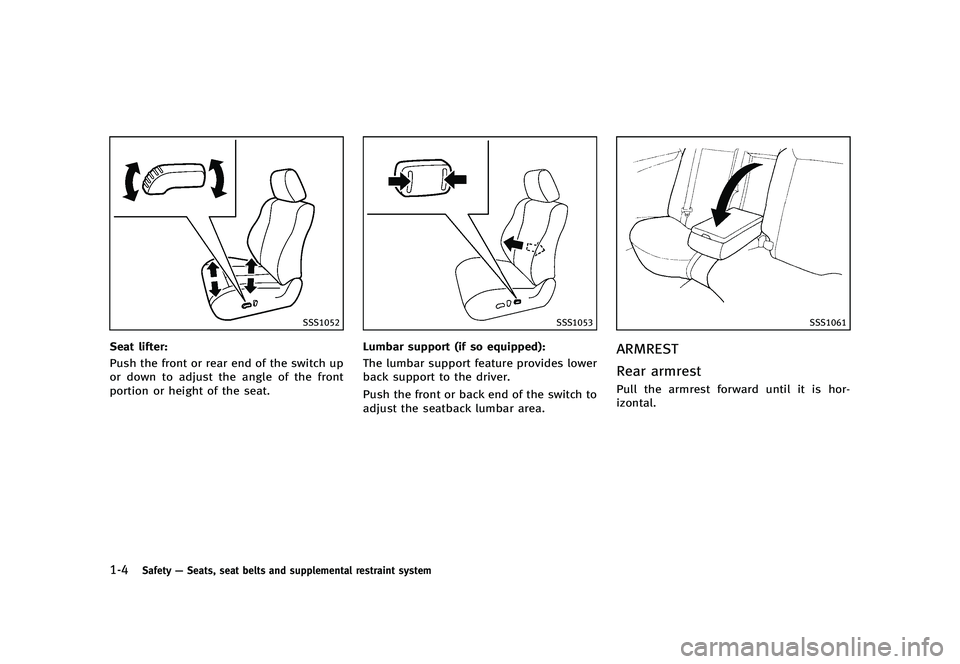 SSS1052

Seat lifter:

Push the front or rear end of the switch up or down to adjust the angle of the front portion or height of the seat.

SSS1053

Lumbar support (if so equipped):

The lumbar support feature provides lower back support to the driver.

Push the front or back end of the switch to adjust the seatback lumbar area.

SSS1061

ARMREST

Rear armrest

Pull the armrest forward until it is horizontal.

1-4 Safety — Seats, seat belts and supplemental restraint system

carmanualsonline.info