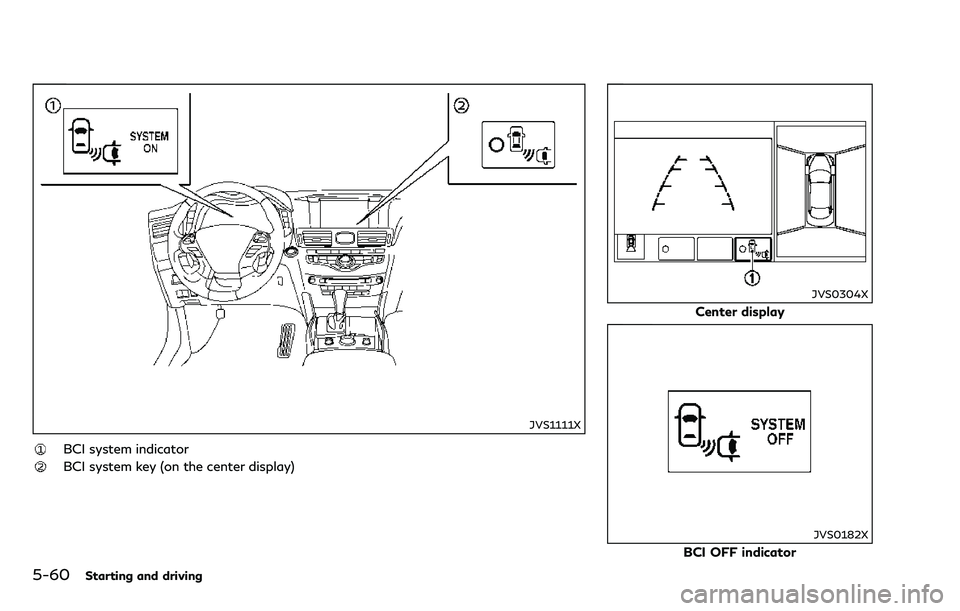 ①

SYSTEM ON

②

JVS1111X

① BCI system indicator
② BCI system key (on the center display)

①

JVS0304X

Center display

SYSTEM OFF

JVS0182X

BCI OFF indicator

5-60 Starting and driving

carmanualsonline.info